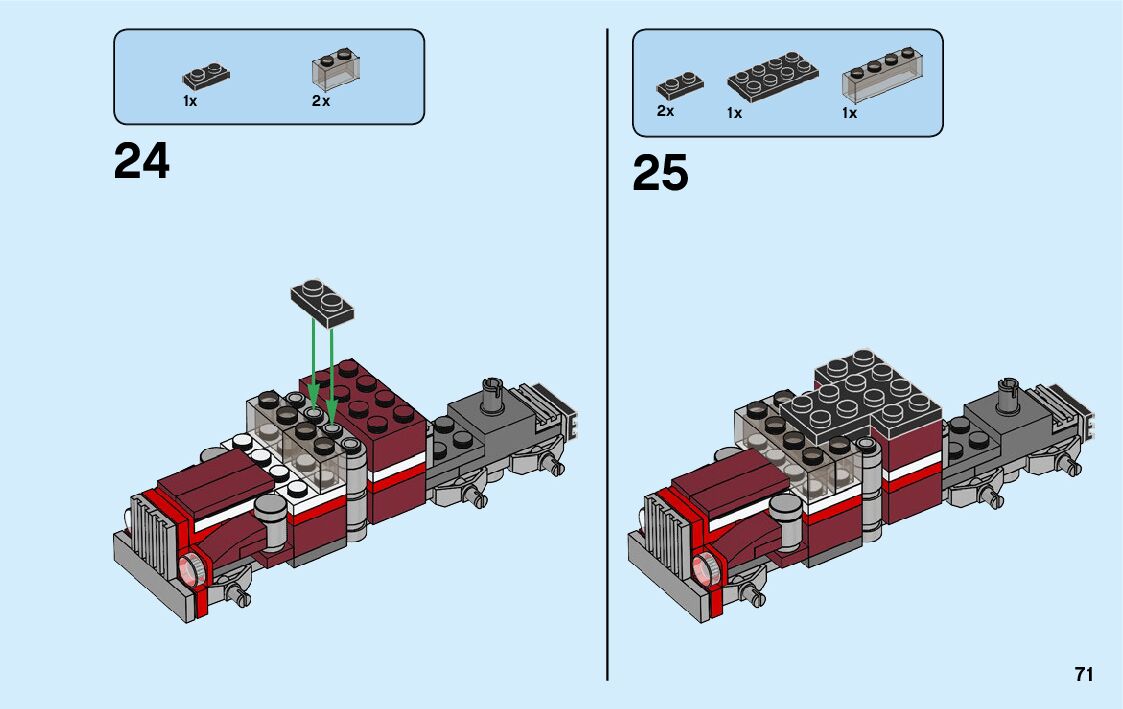 1x
2x

24

2x
1x
1x

25

71