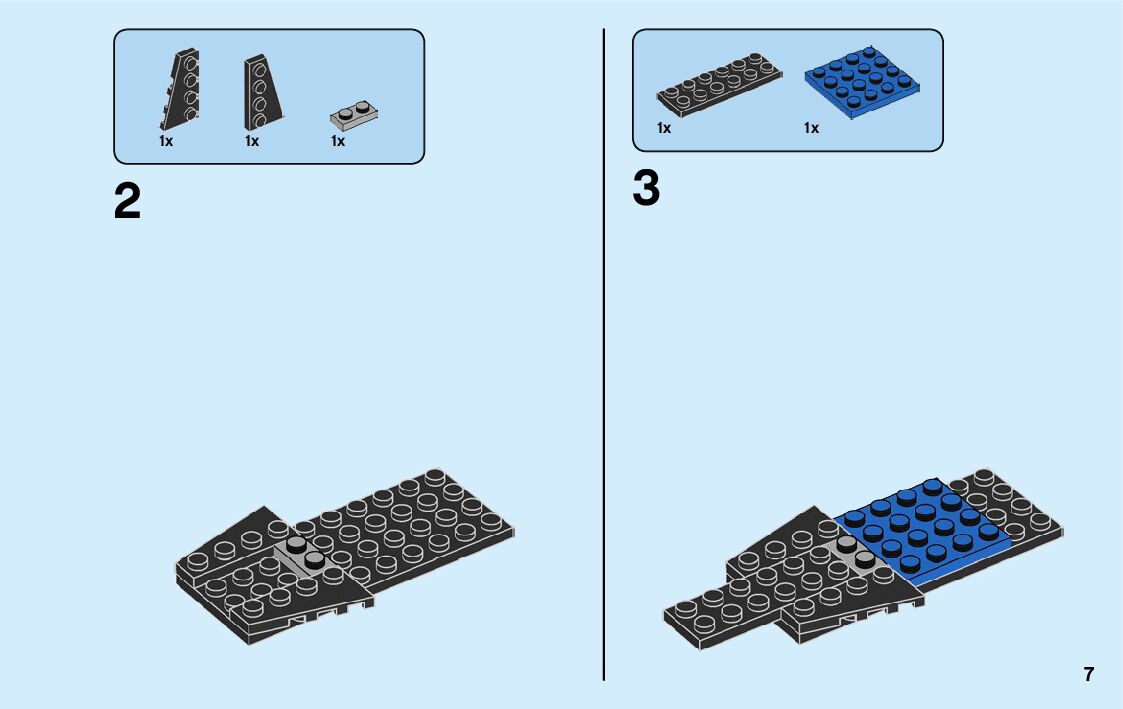 1x 1x 1x

2

1x 1x

3

7