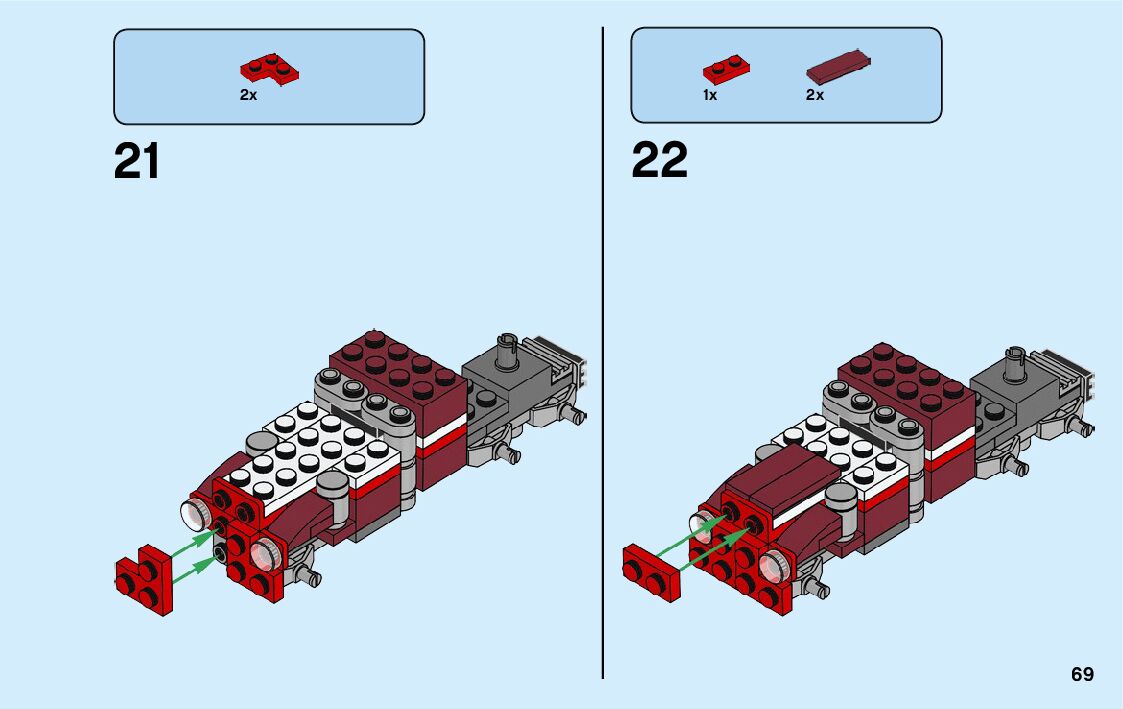 2x

21

1x 2x

22

69