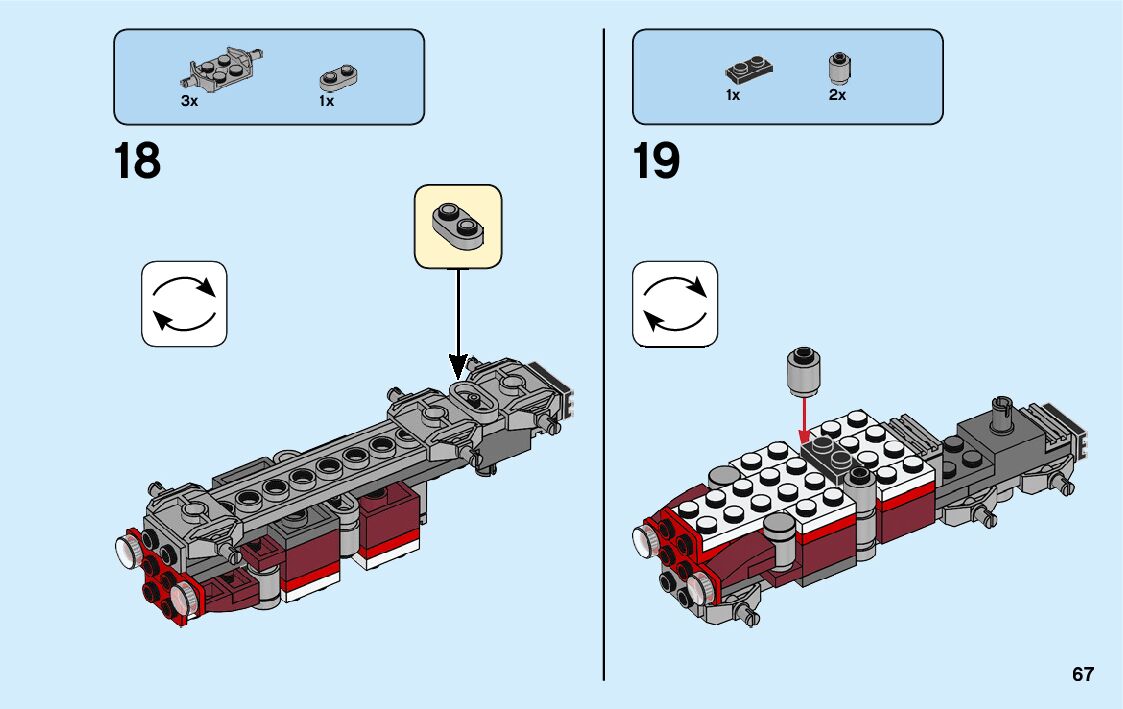 3x
1x

18

1x
2x

19

67