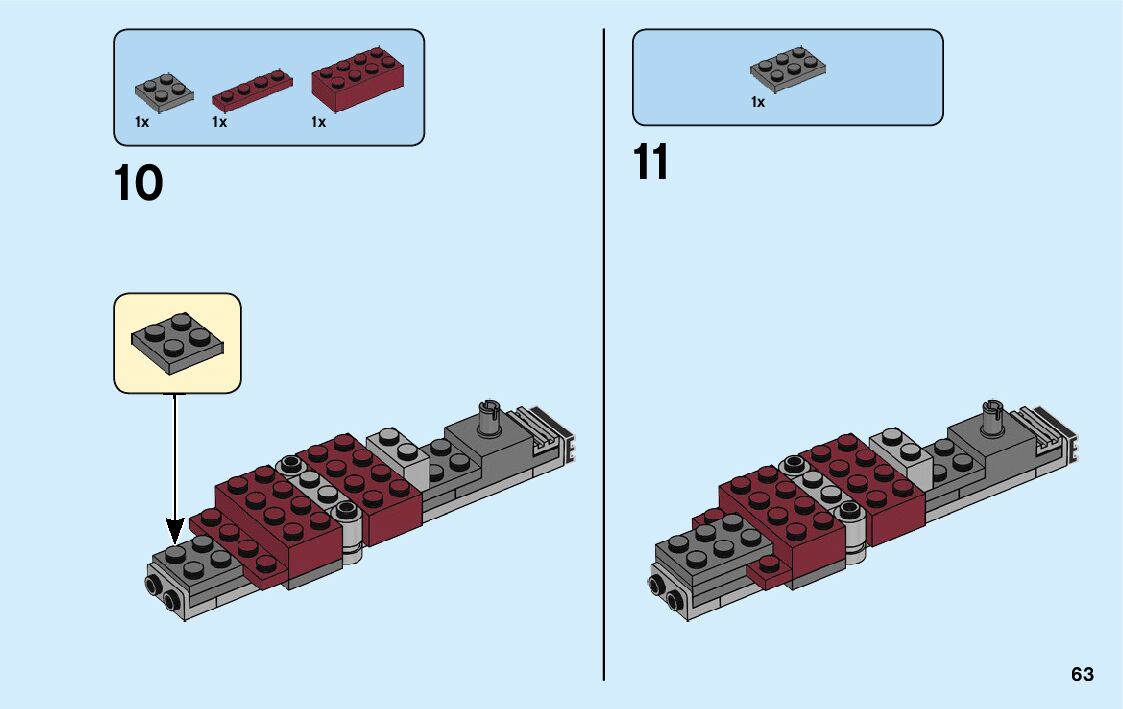 1x 1x 1x

10

1x

11

63