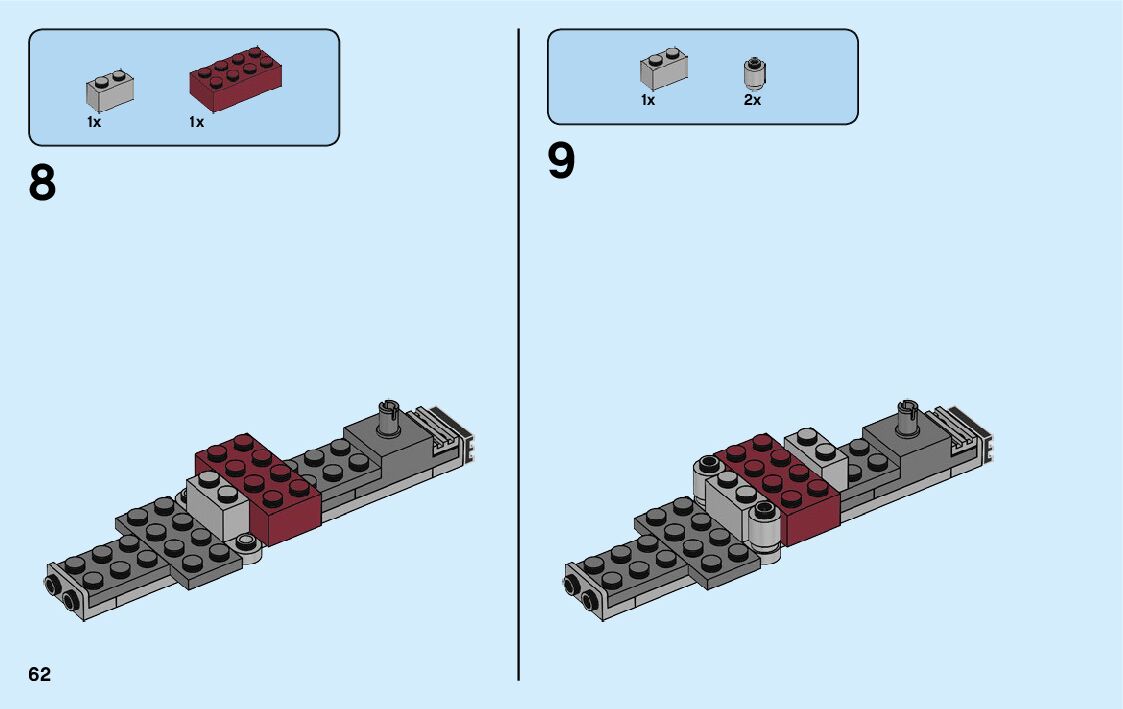 1x 1x

8

1x 2x

9

62