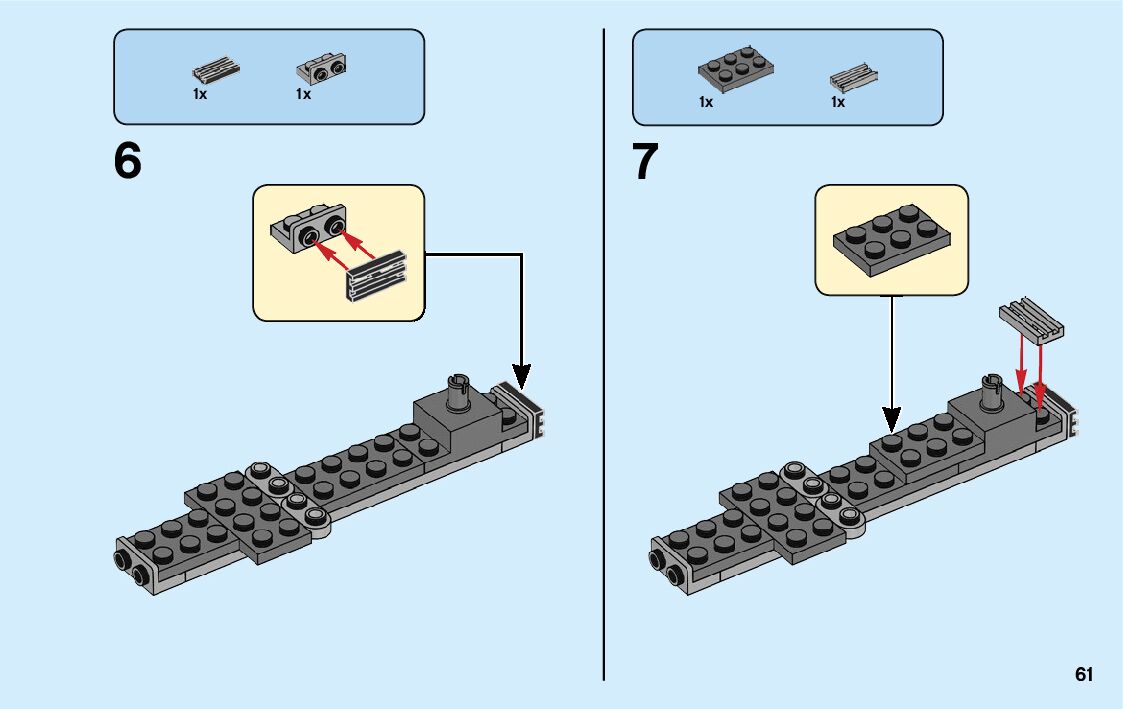 1x 1x

6

1x 1x

7

61