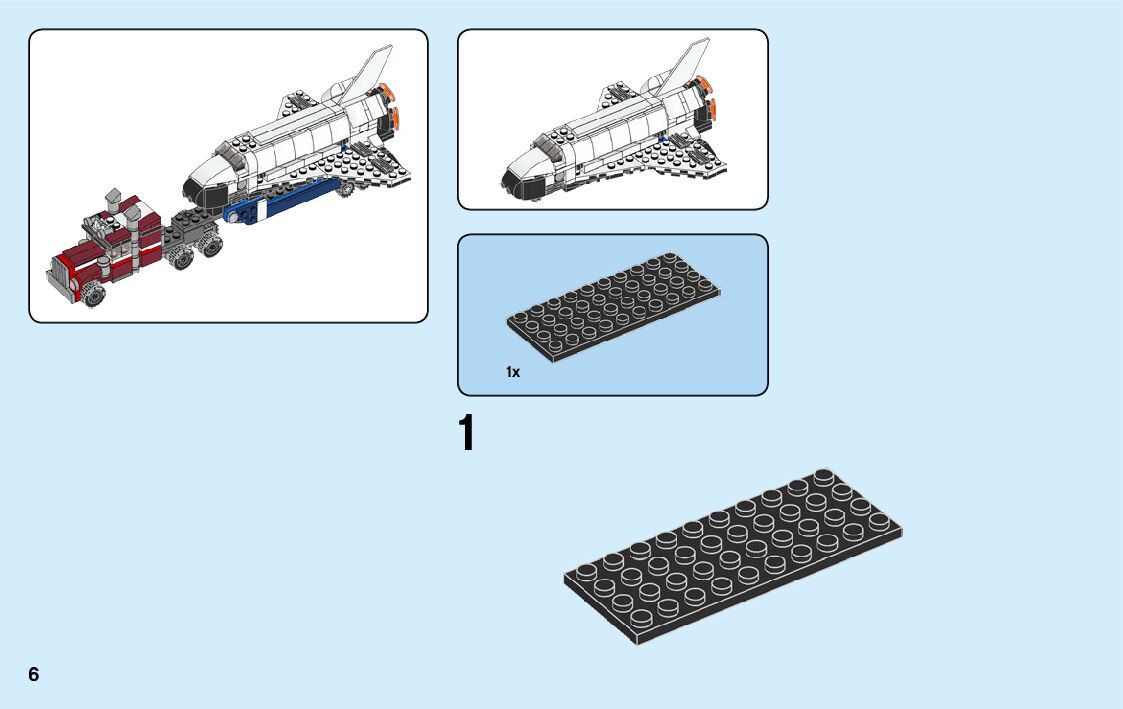 1x

1

6