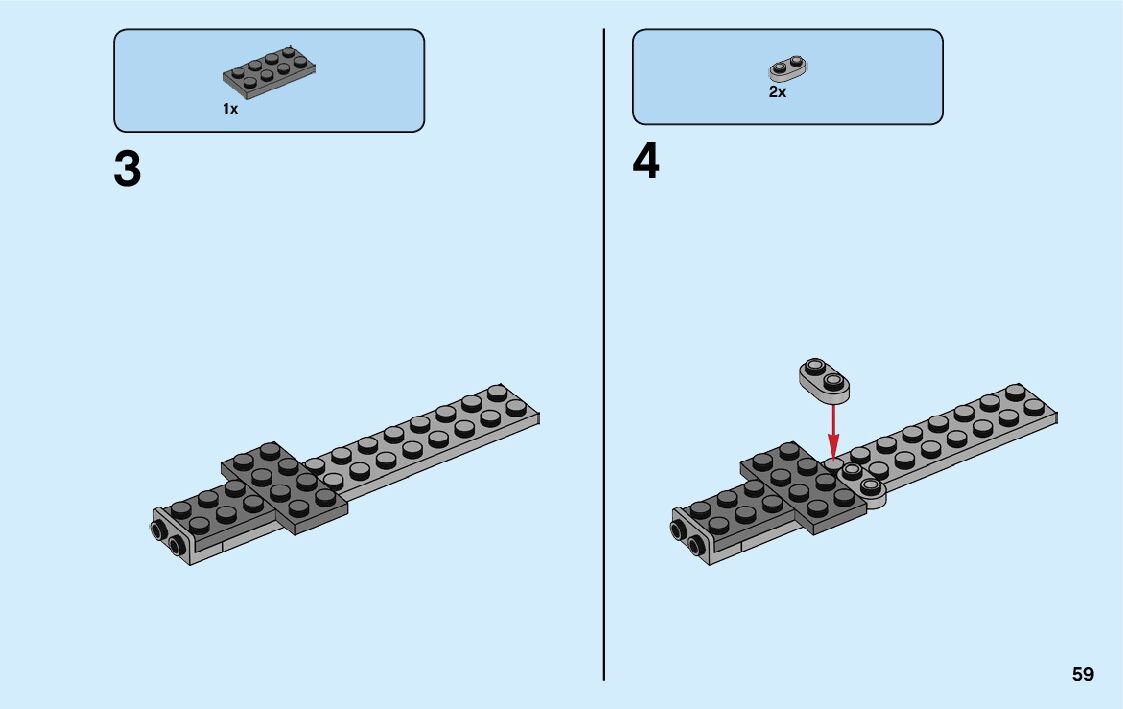 1x

3

2x

4

59