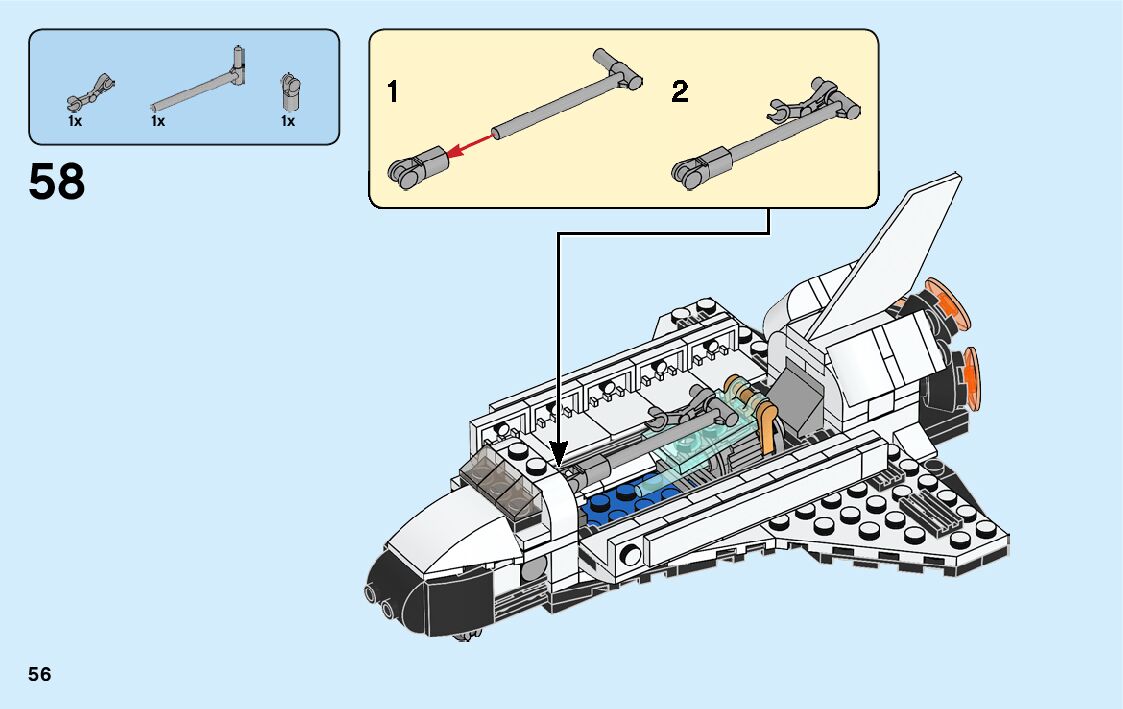 1x
1x
1x

58

1

2

56