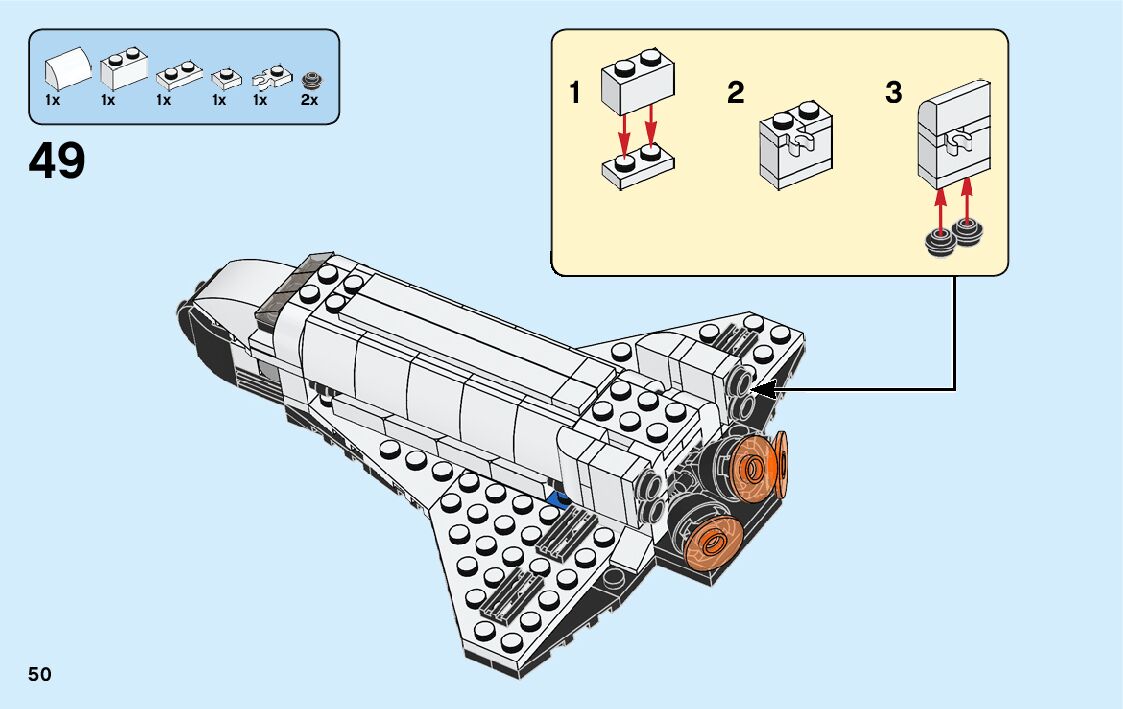 1x 1x 1x 1x 1x 2x

49

1

2

3

50