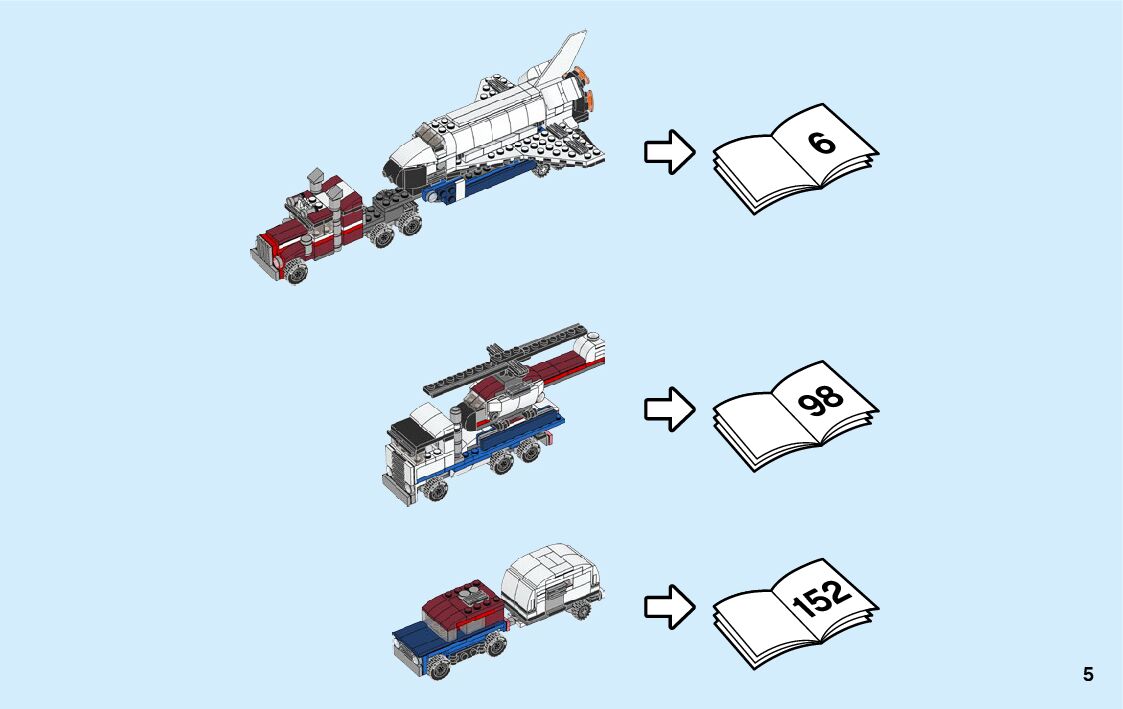 6

98

152

5