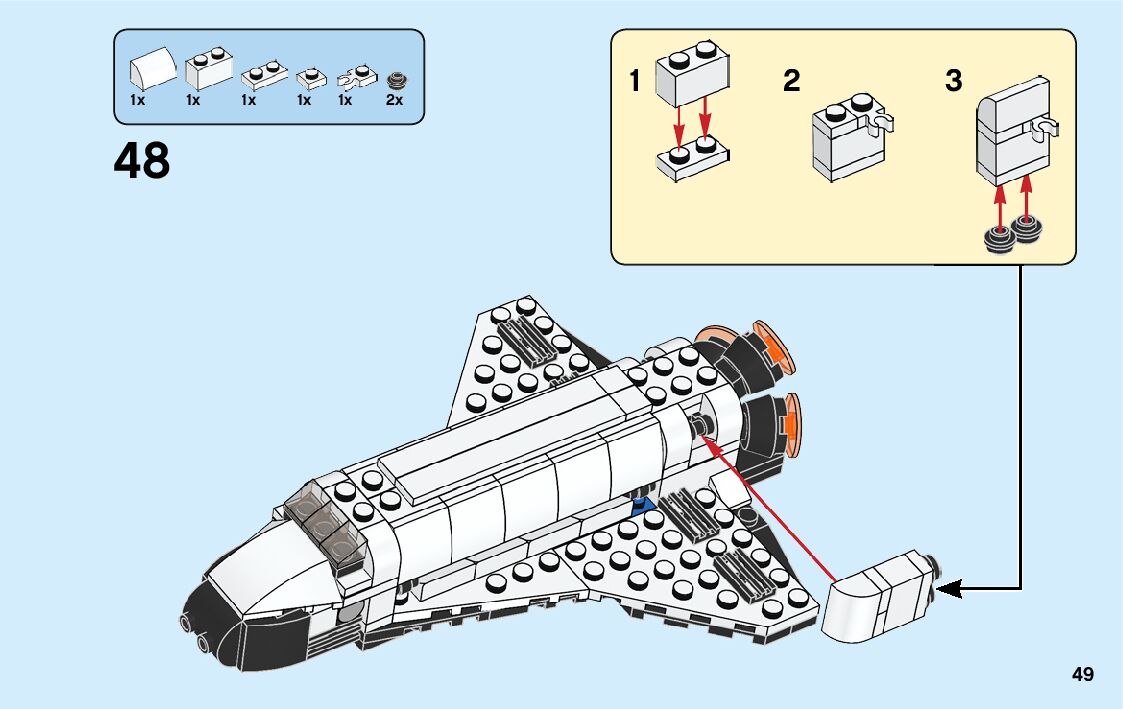 1x 1x 1x 1x 1x 2x

48

1

2

3

49