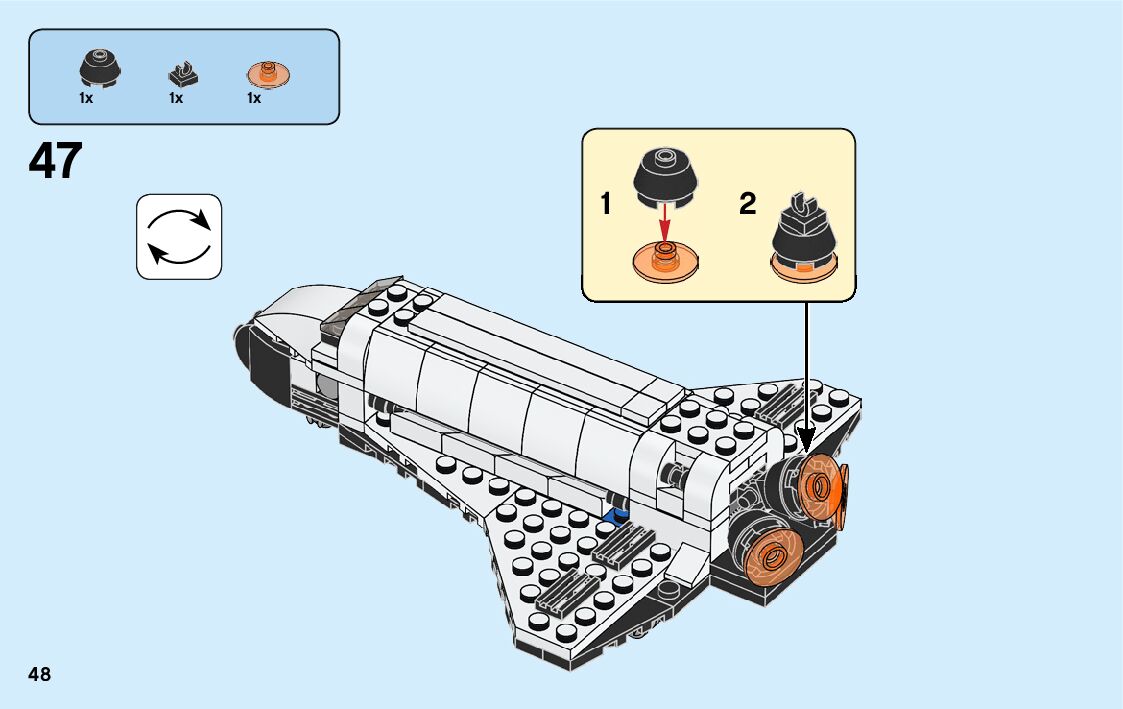 1x 1x 1x

47

1 2

48