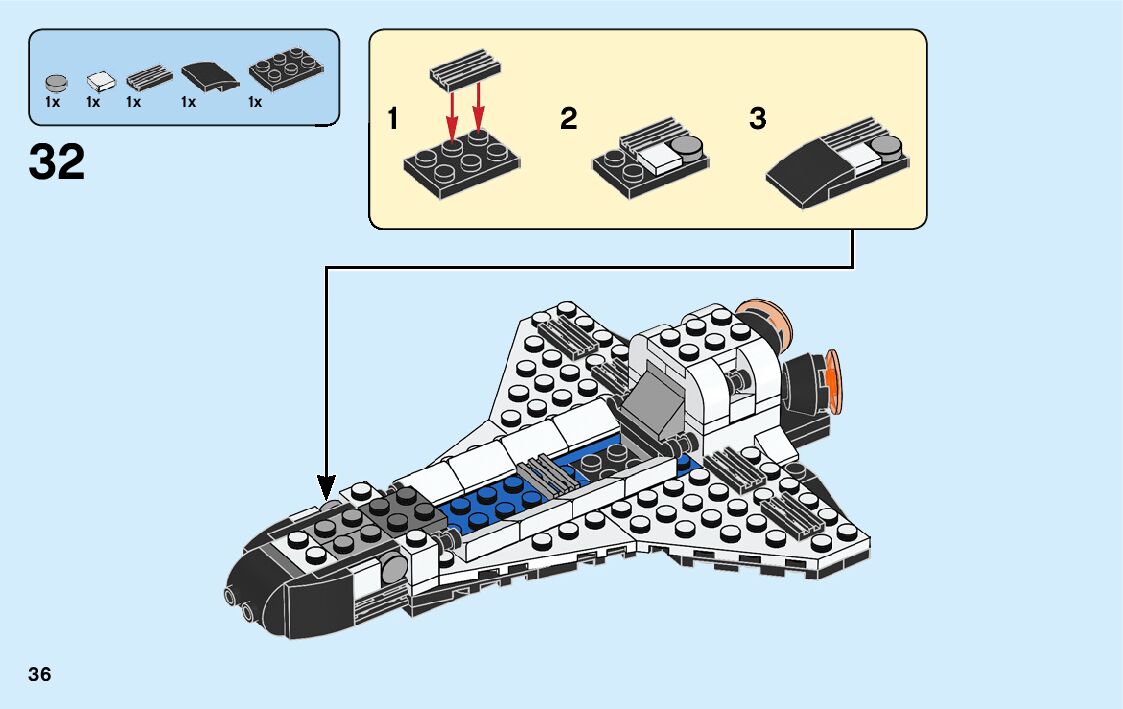 1x 1x 1x 1x 1x

32

1

2

3

36