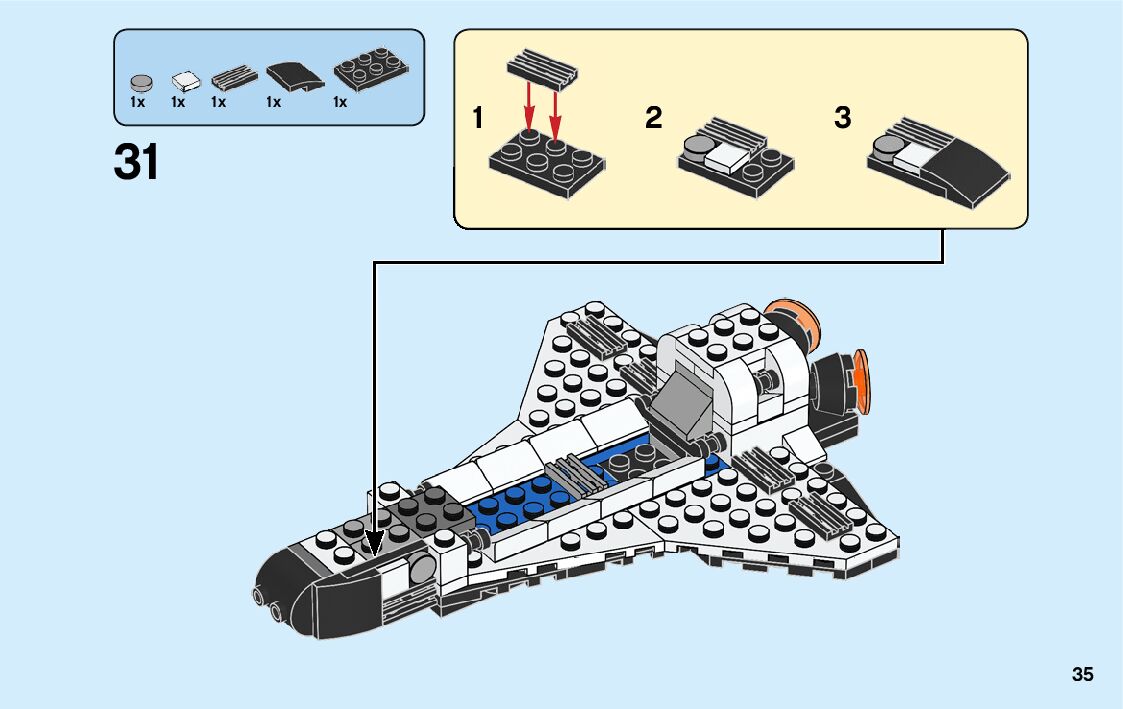 1x 1x 1x 1x 1x

31

1

2

3

35