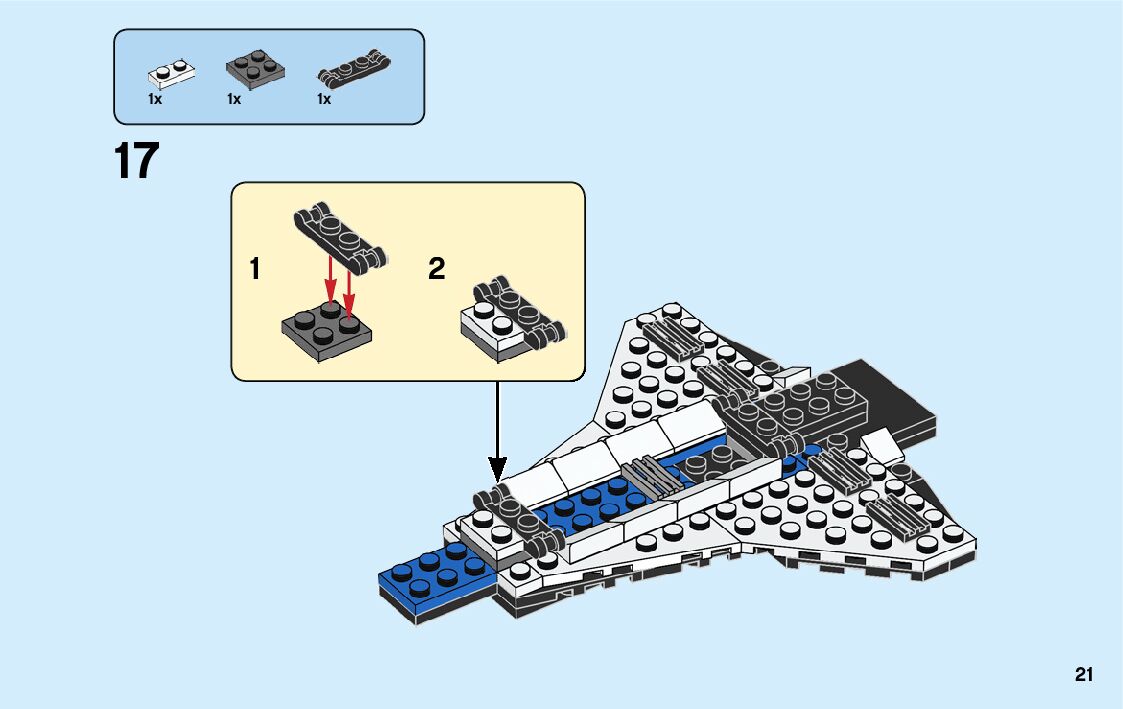 1x 1x 1x

17

1

2

21