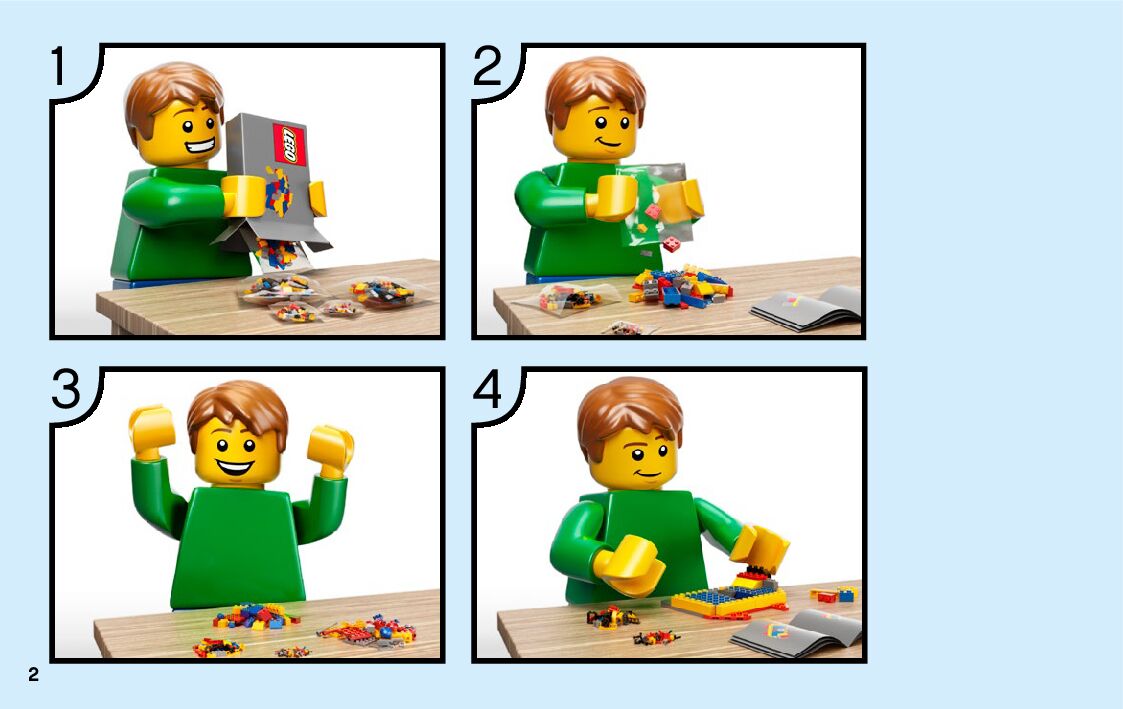 1

LEGO

2

3

4

2