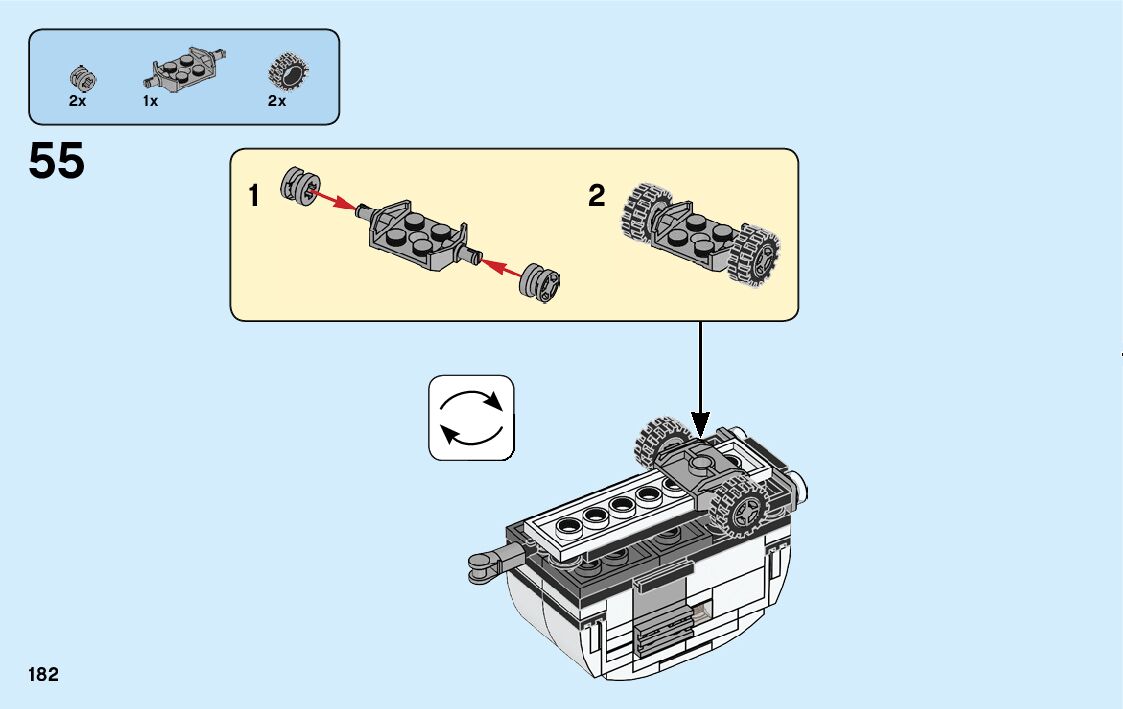 2x 1x 2x

55

1

2

182