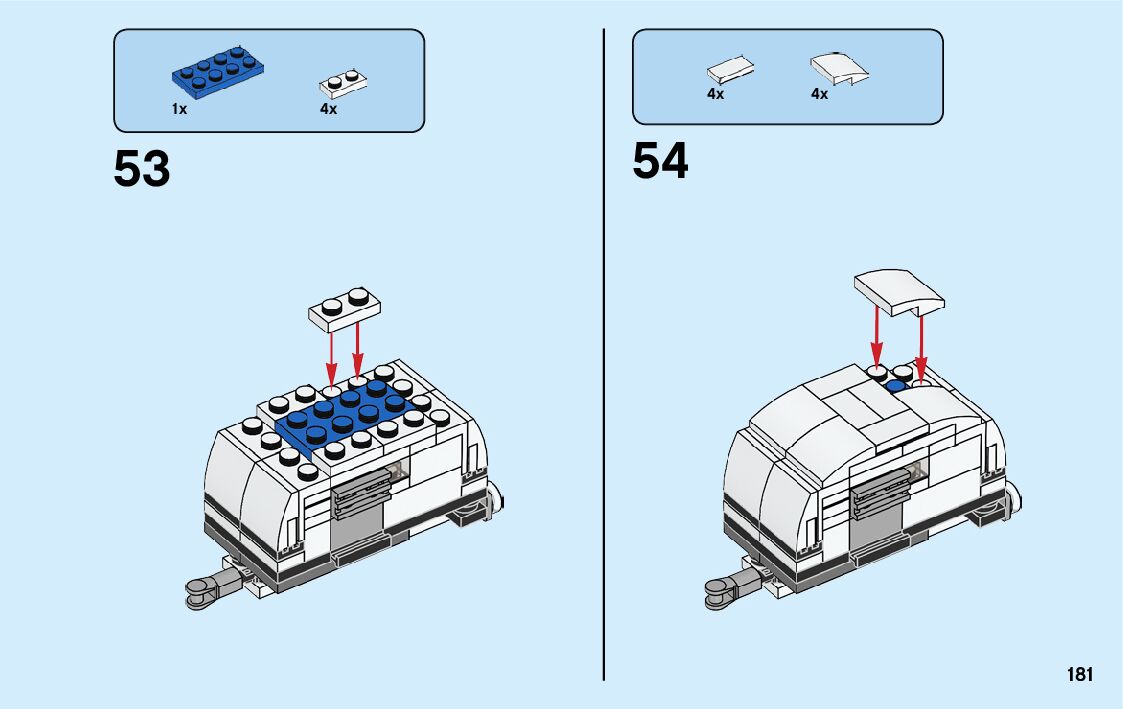 1x 4x

53

4x 4x

54

181