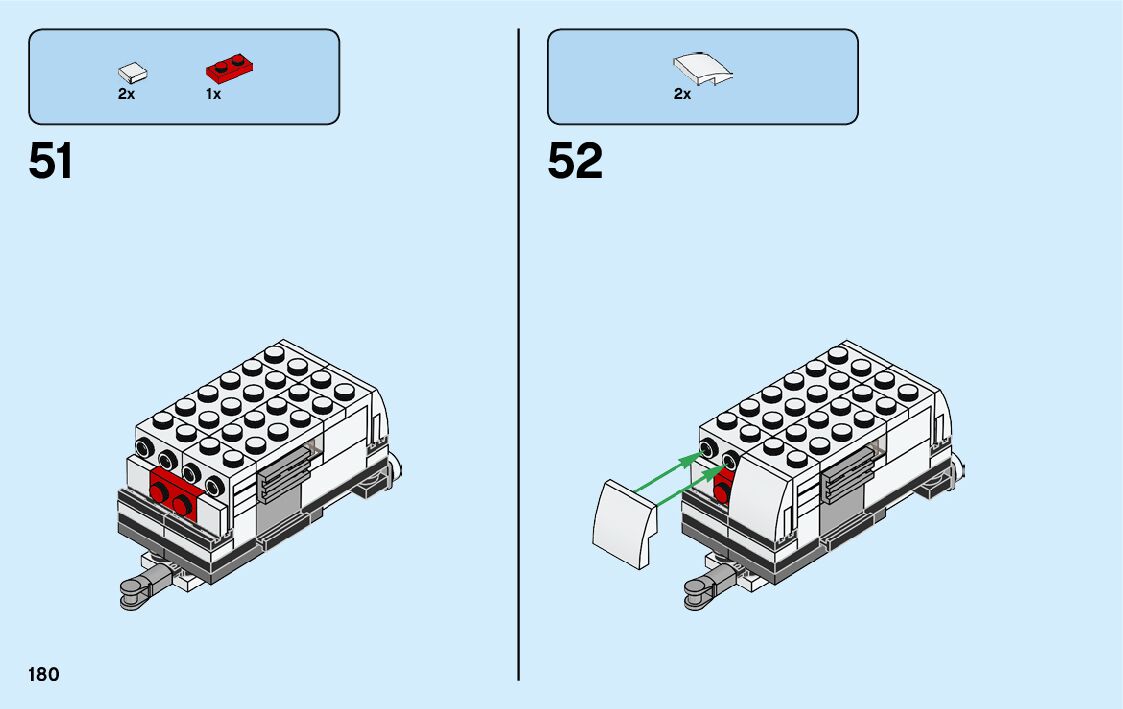 2x 1x

51

2x

52

180