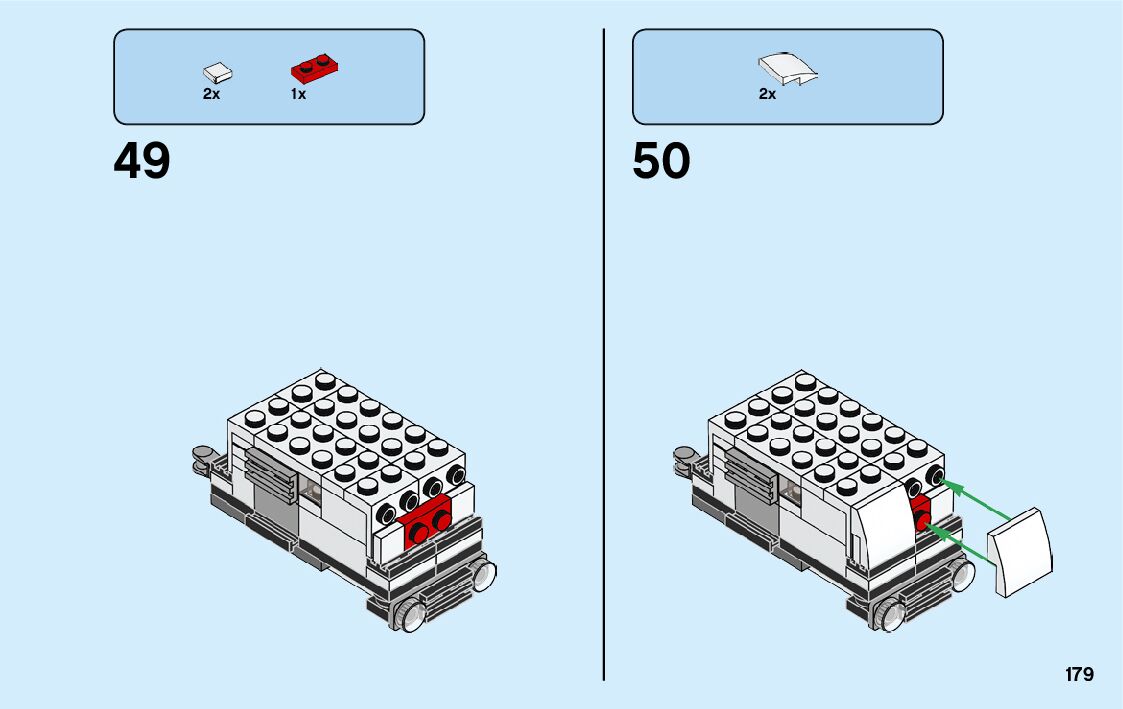 2x 1x

49

2x

50

179