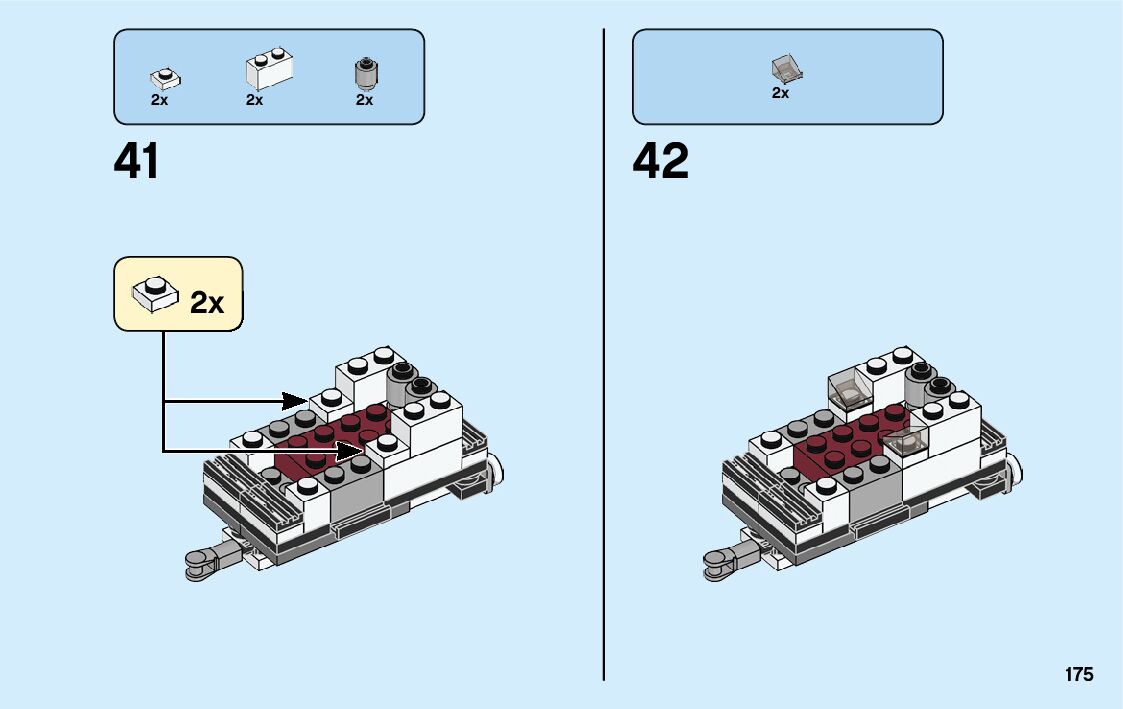 2x
2x
2x

41

2x

2x

42

175