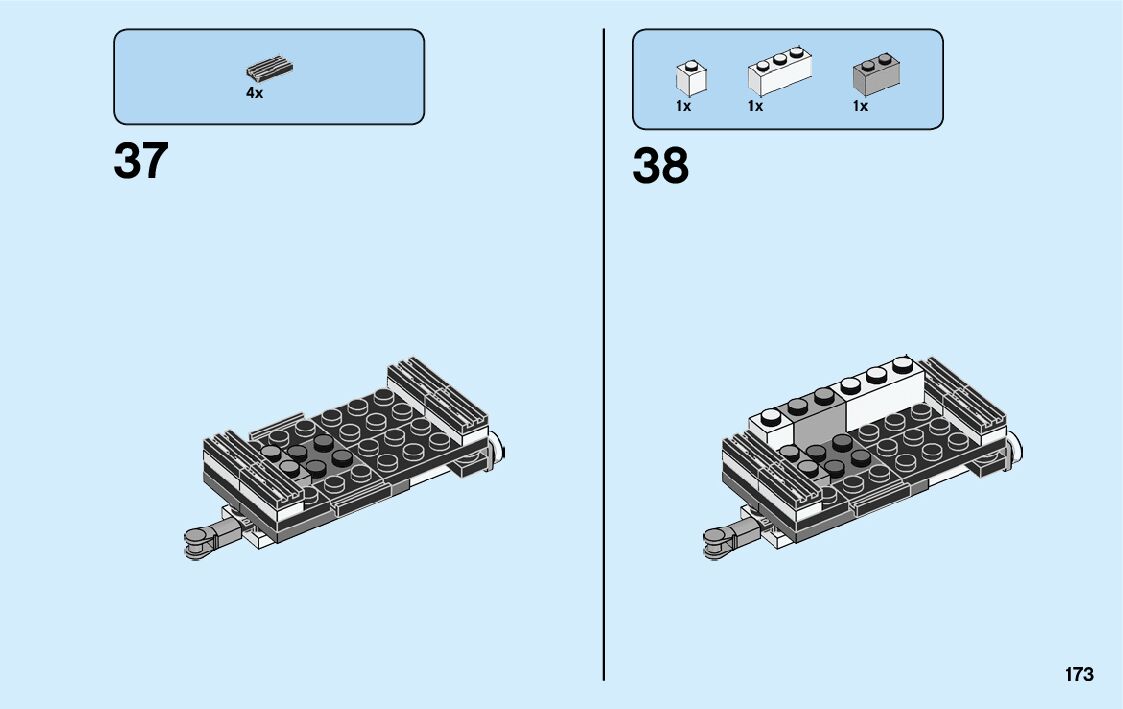 4x

37

1x 1x 1x

38

173