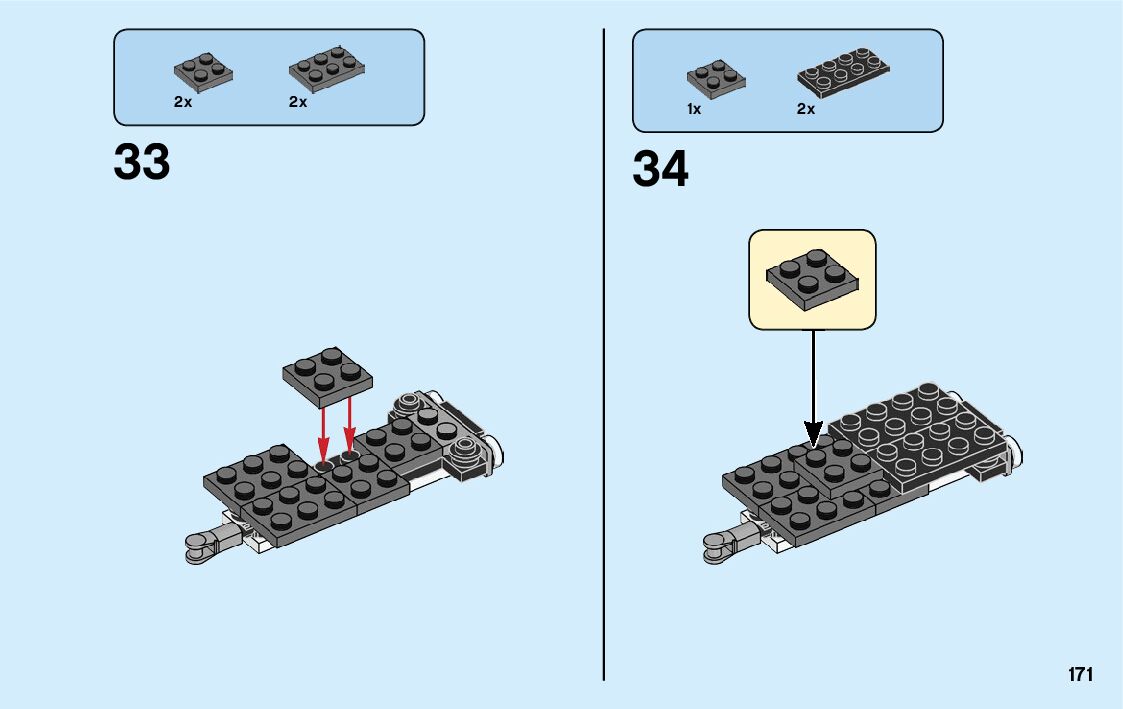 2x 2x

33

1x 2x

34

171