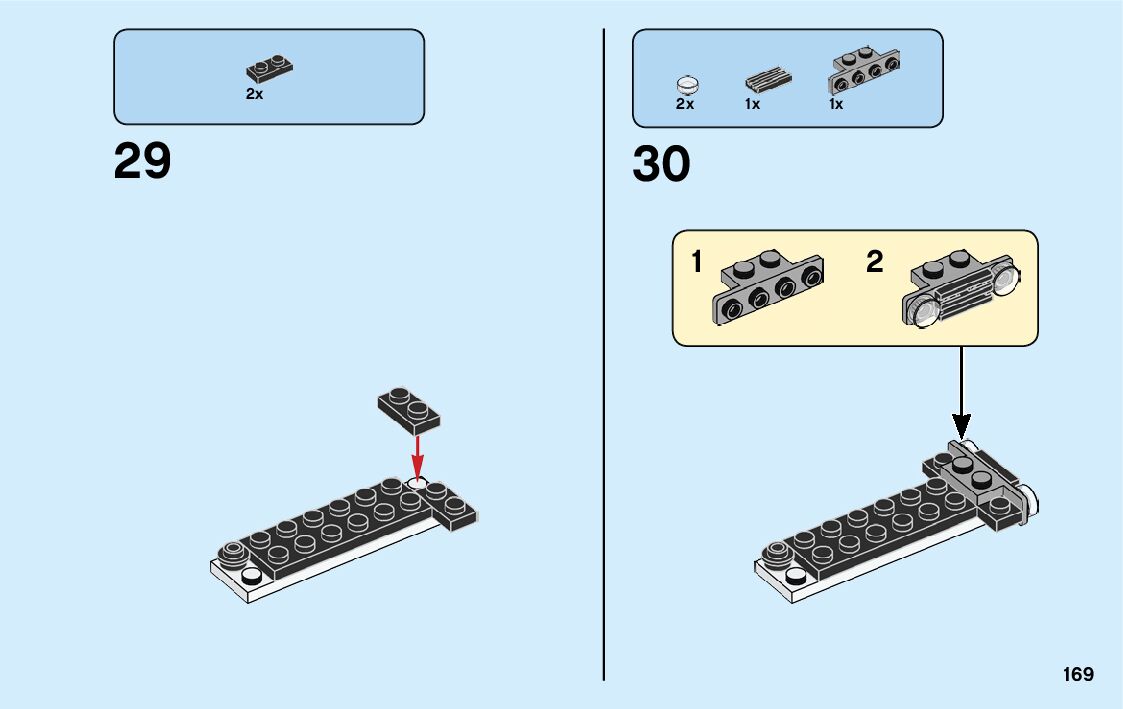 2x

29

2x 1x 1x

30

1

2

169