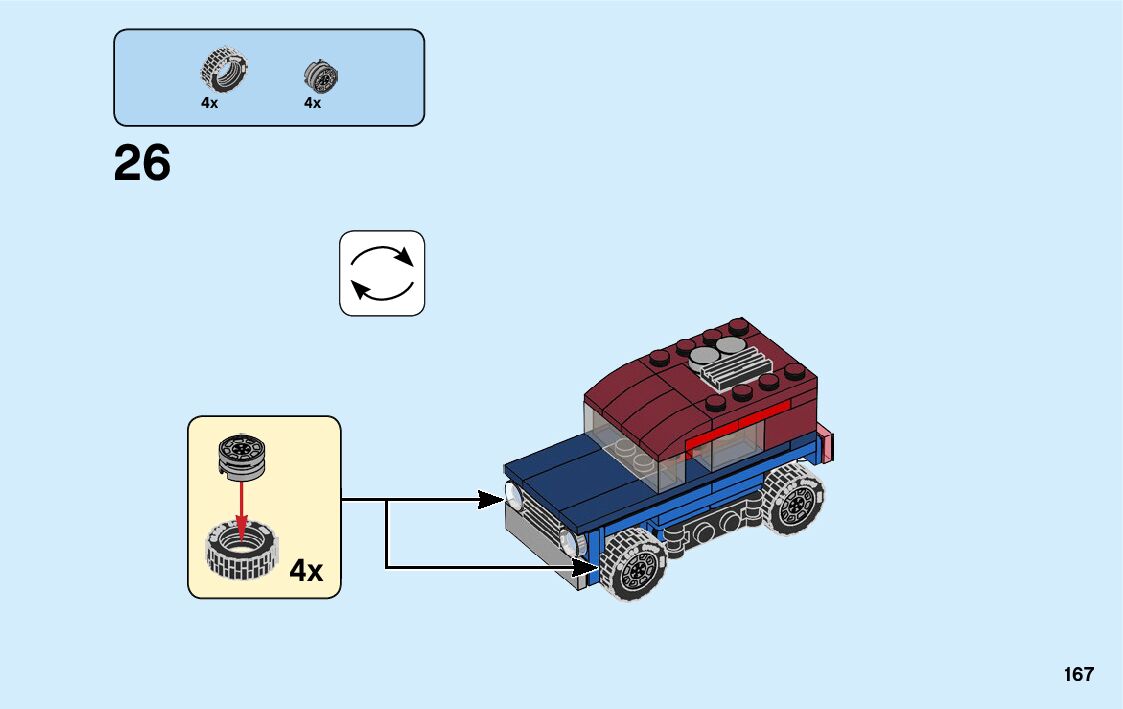 4x 4x

26

4x

167