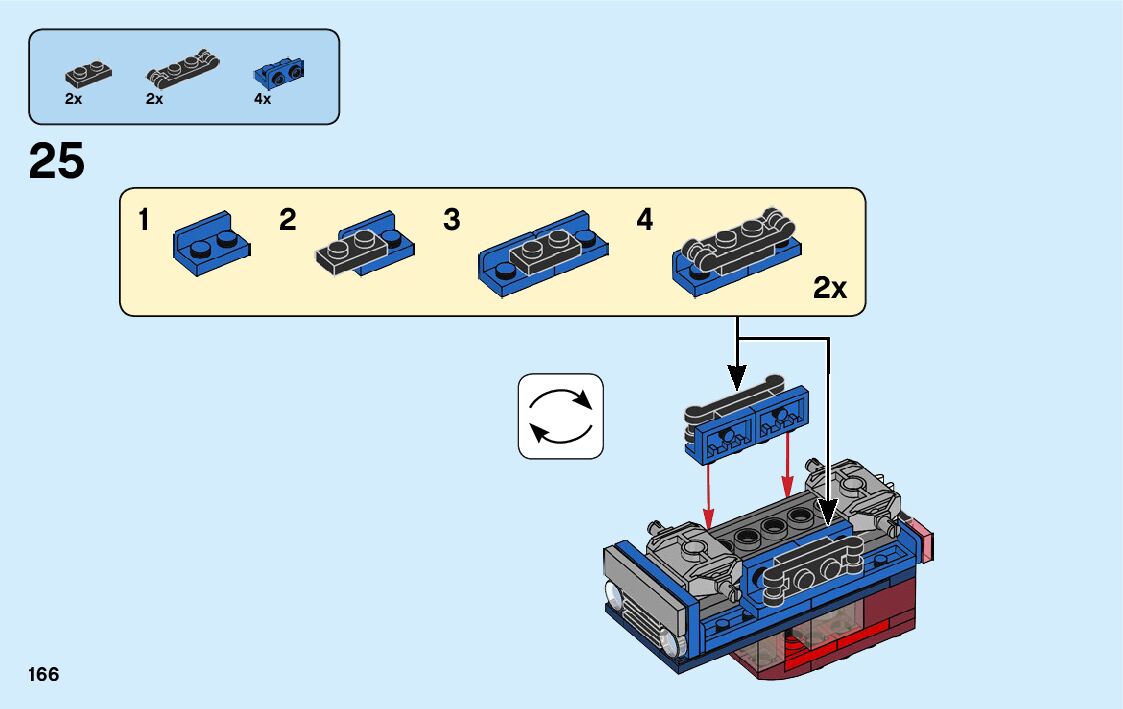 2x 2x 4x

25

1 2 3 4

2x

166