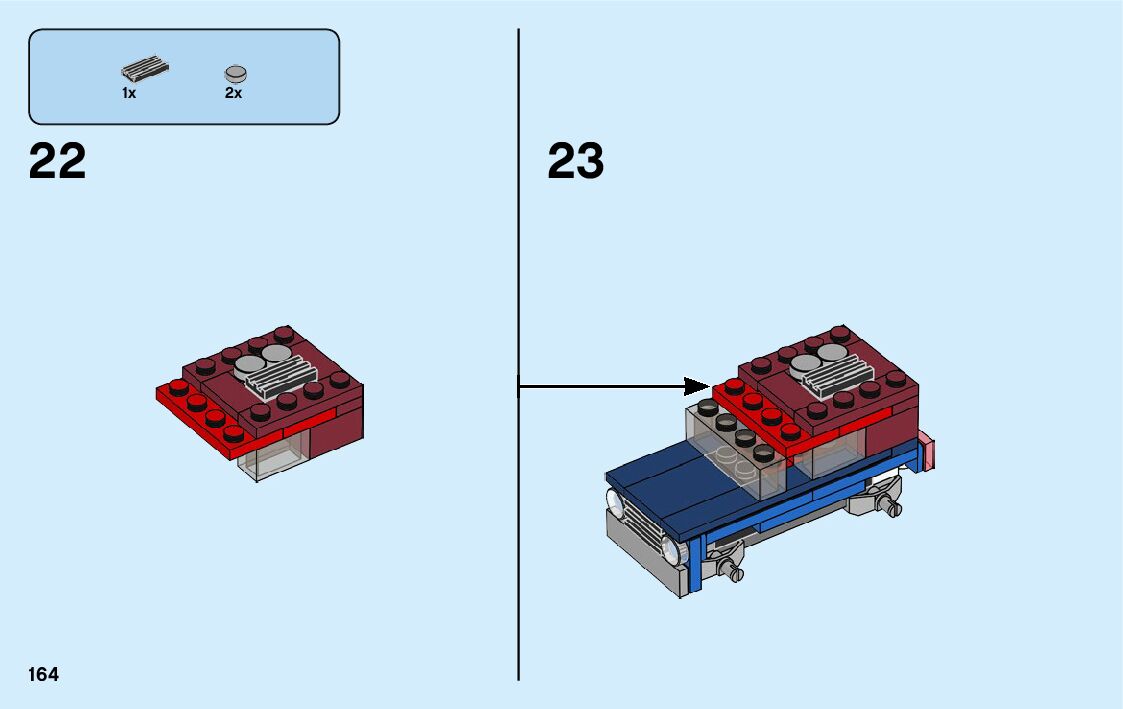 1x
2x

22

23

164