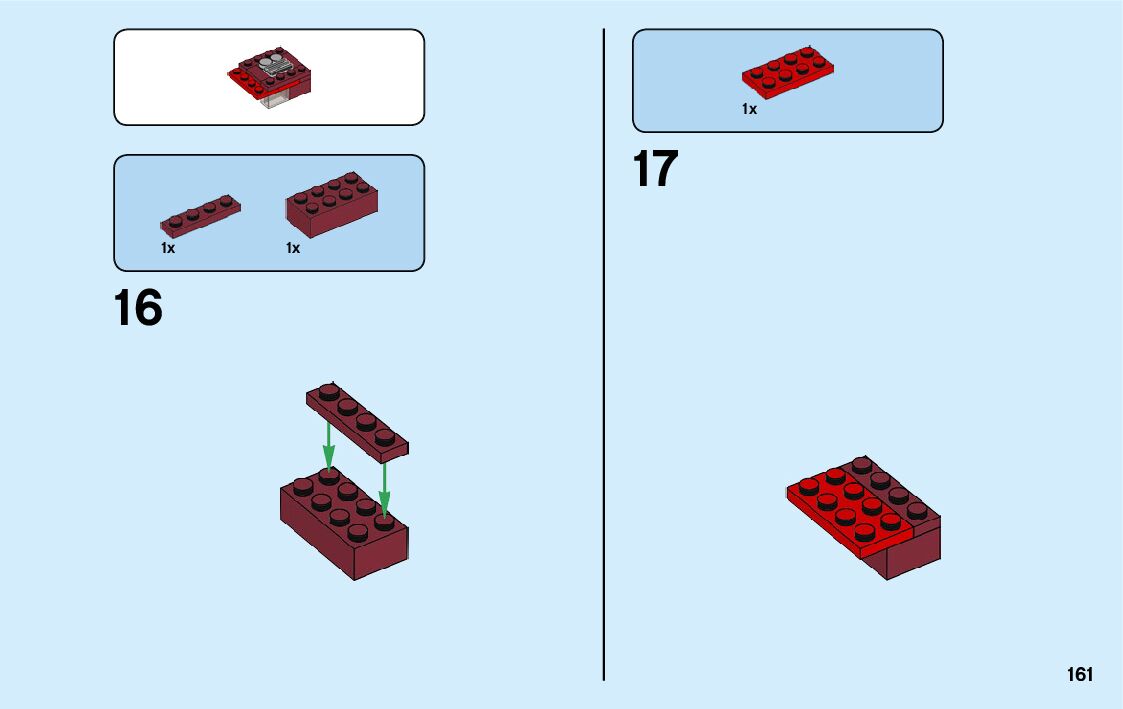 1x 1x

16

1x

17

161