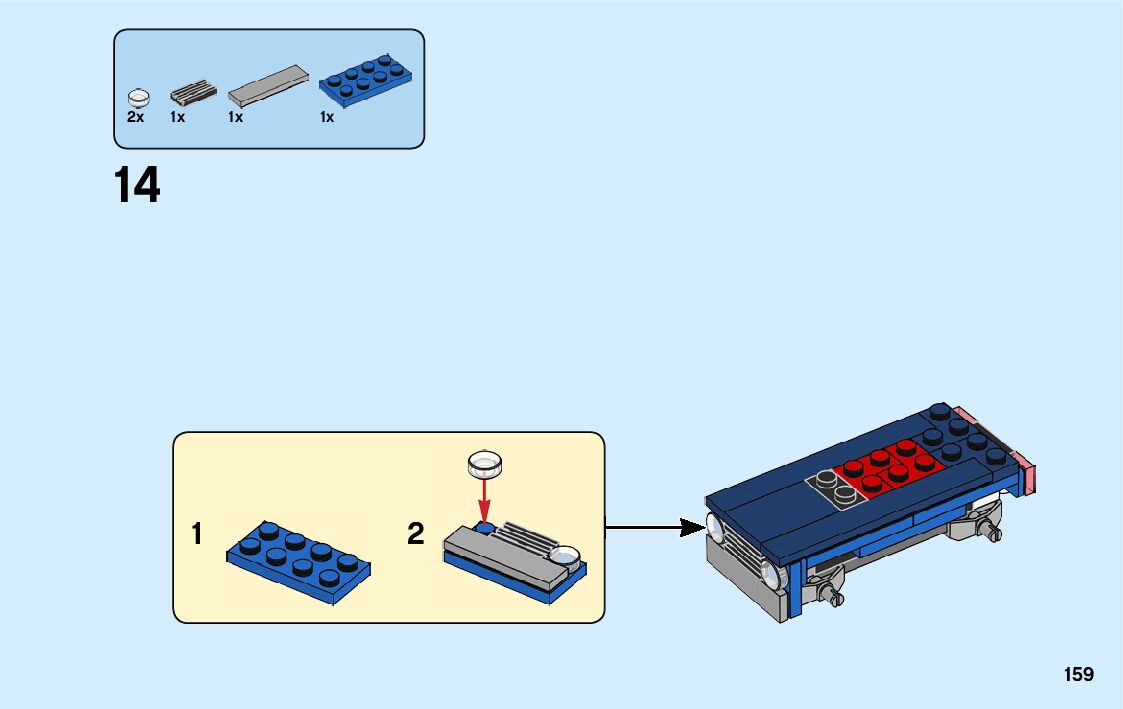 2x 1x 1x 1x

14

1

2

159