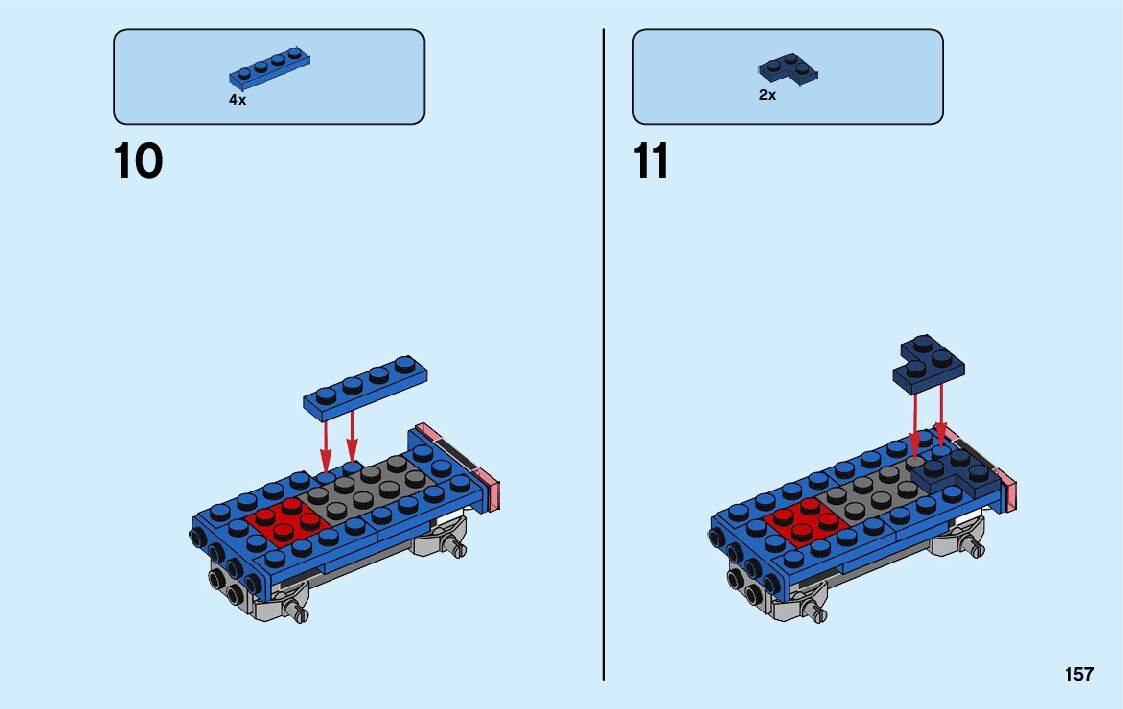 4x

10

2x

11

157