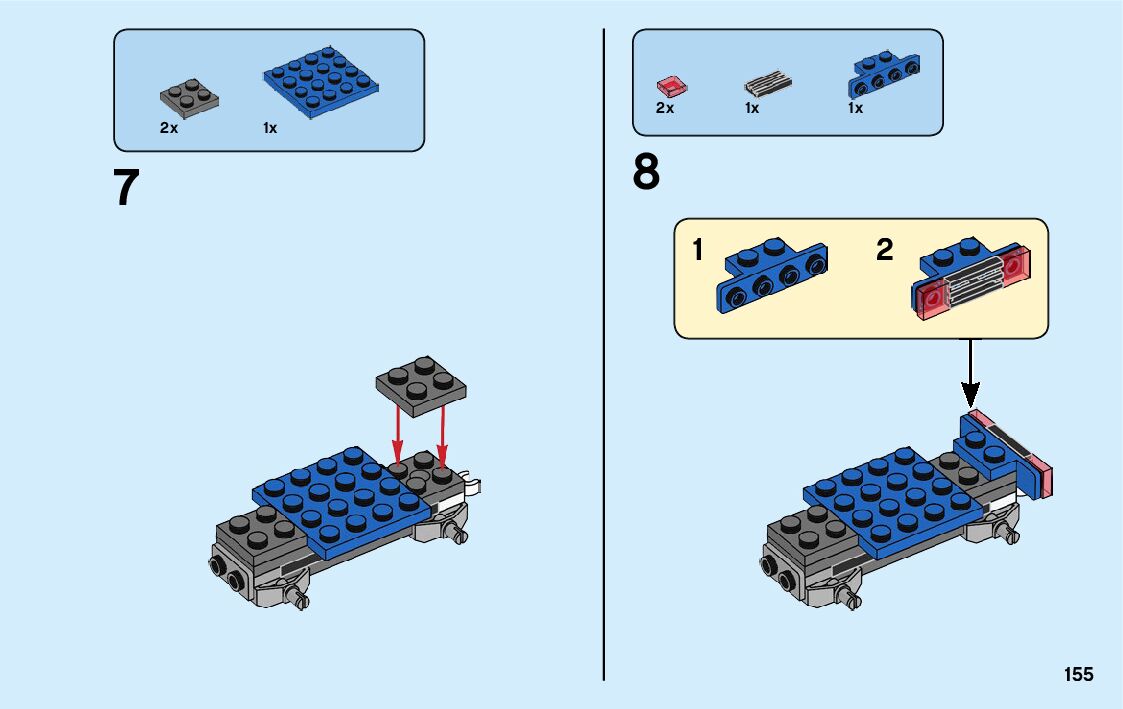 2x
1x

7

2x
1x
1x

8

1
2

155