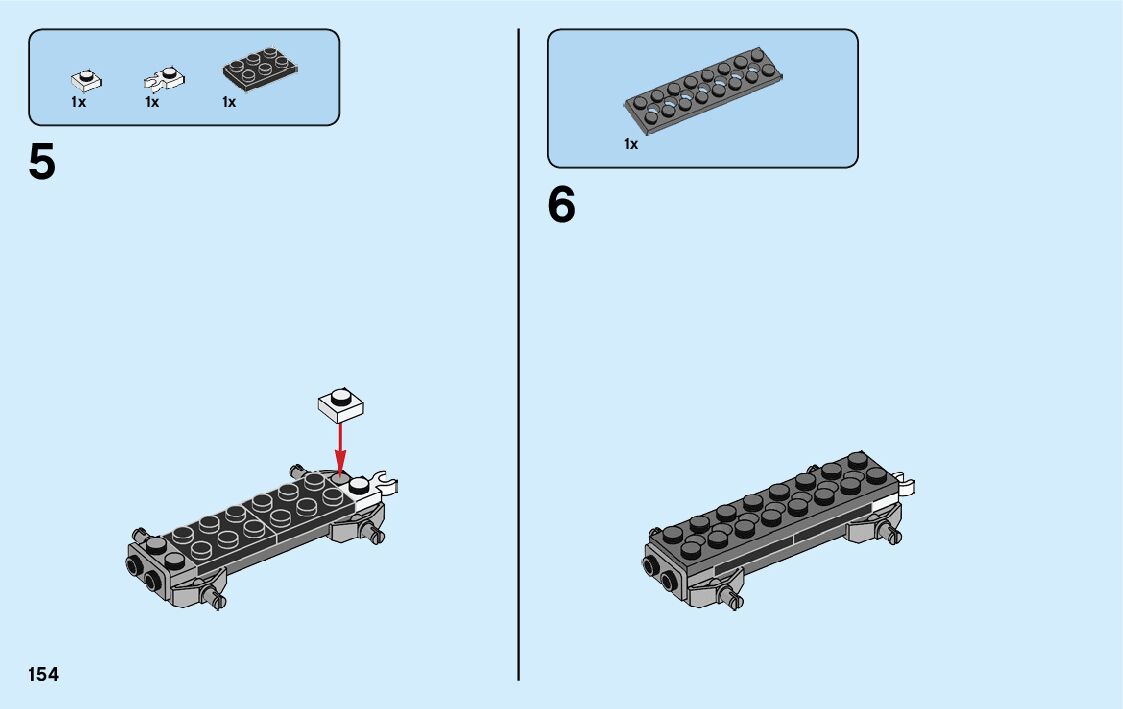 1x 1x 1x

5

1x

6

154