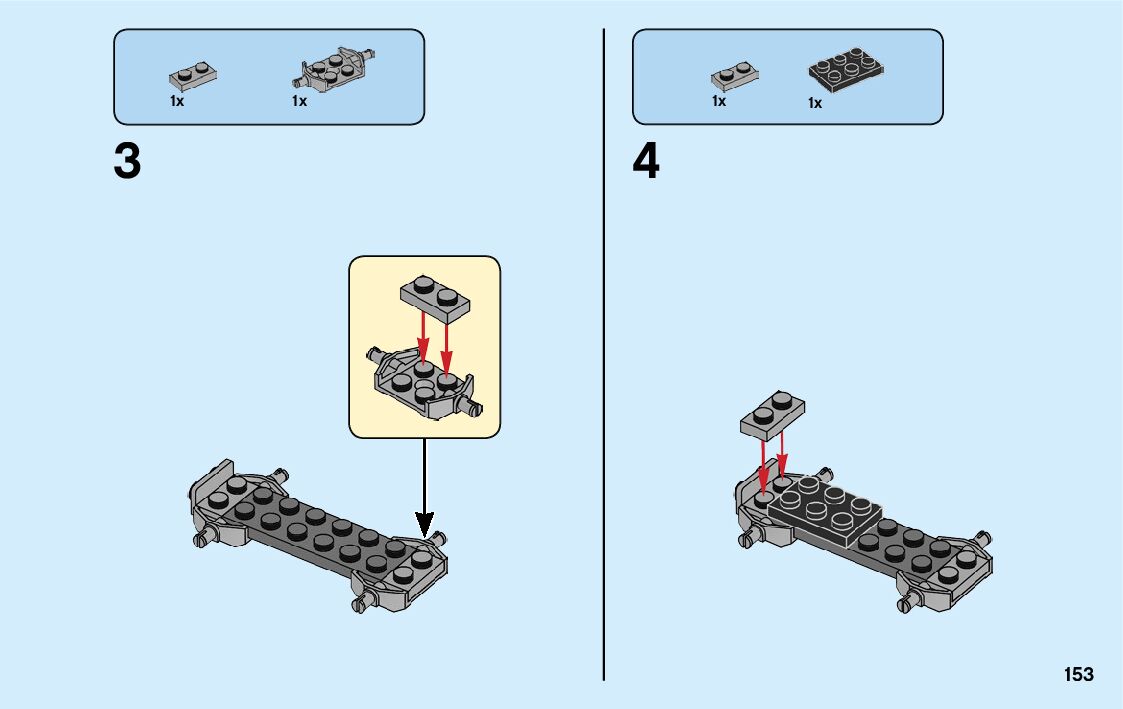 1x 1x

3

1x 1x

4

153