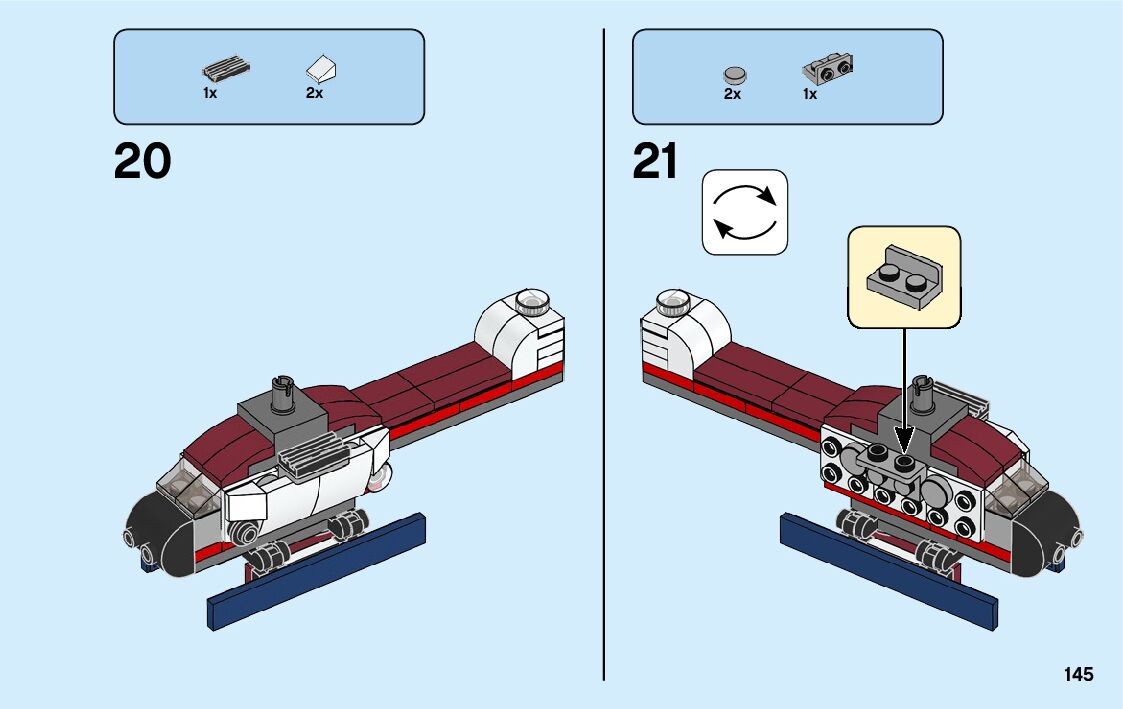 1x 2x

20

2x 1x

21

145