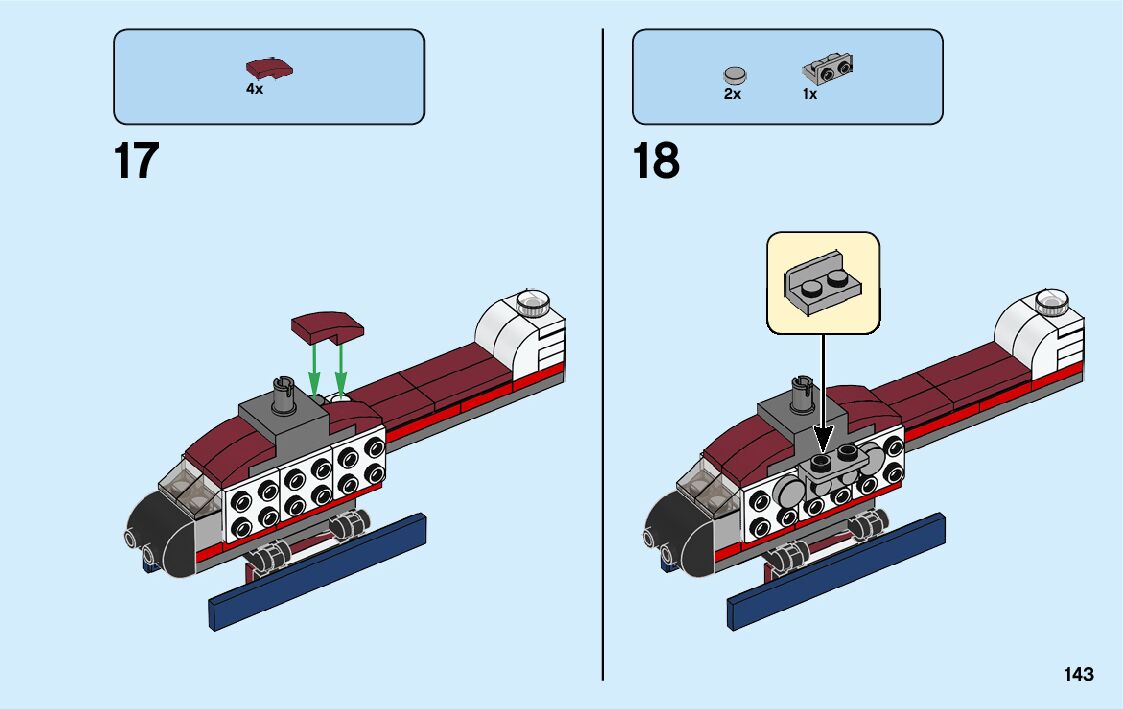 4x

17

2x 1x

18

143