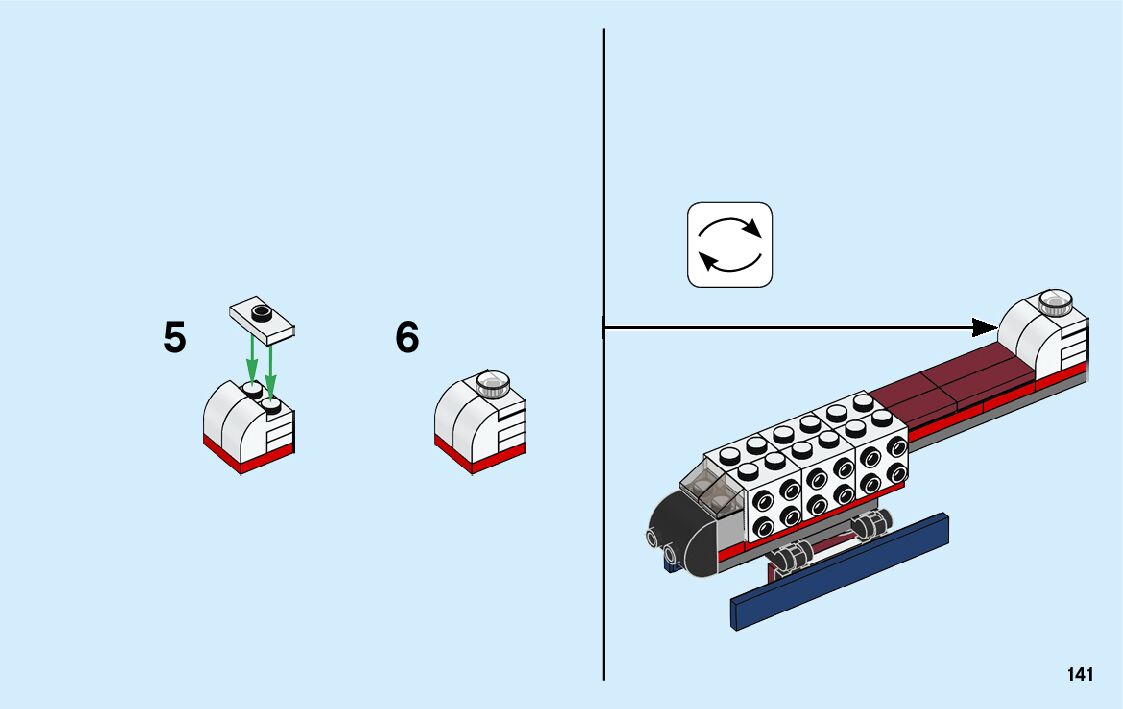 5

6

141