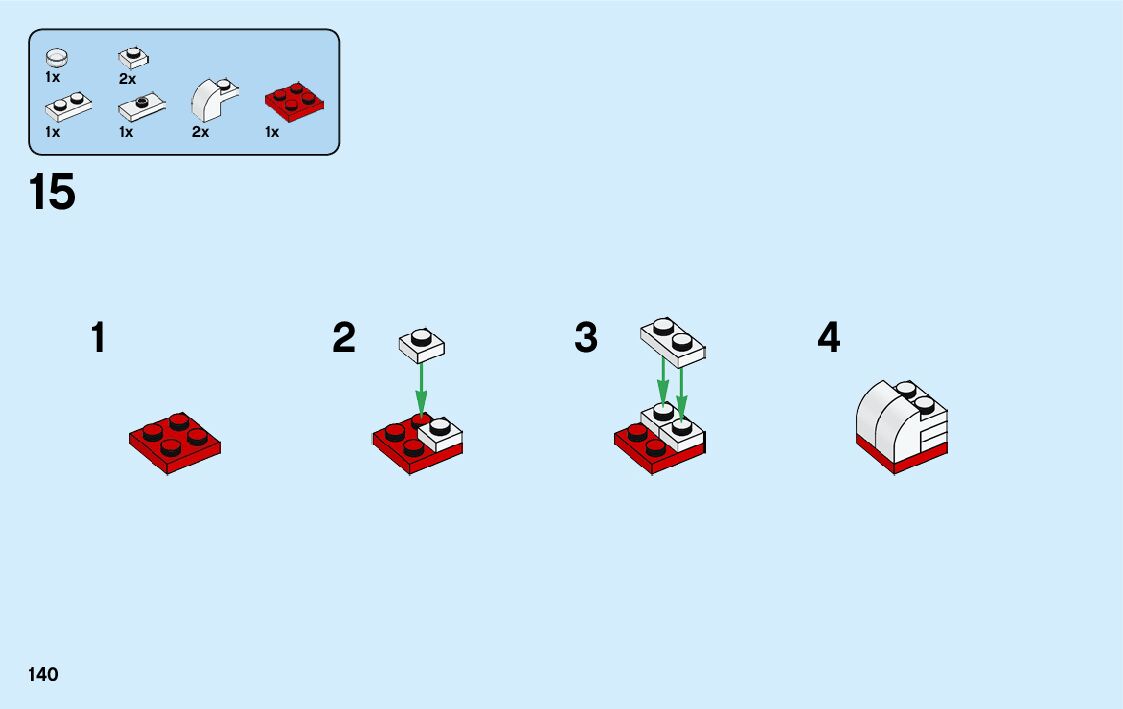 1x
2x
1x
1x
2x
1x

15

1

2

3

4

140