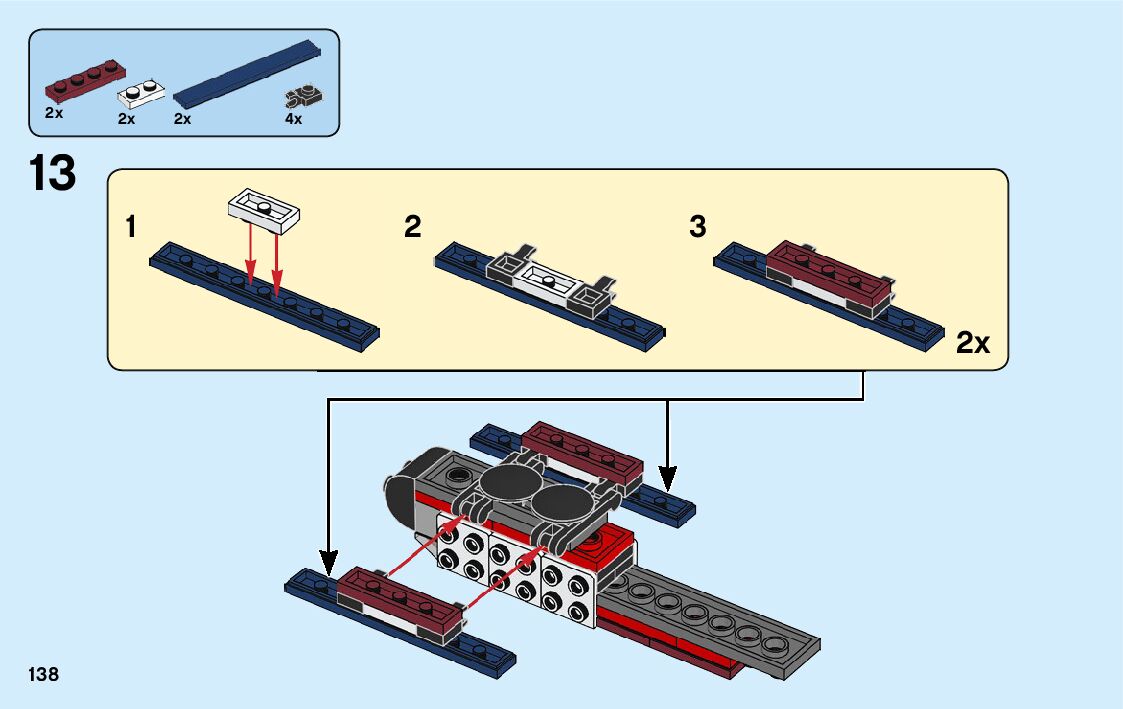 2x 2x 2x 4x

13

1

2

3

2x

138