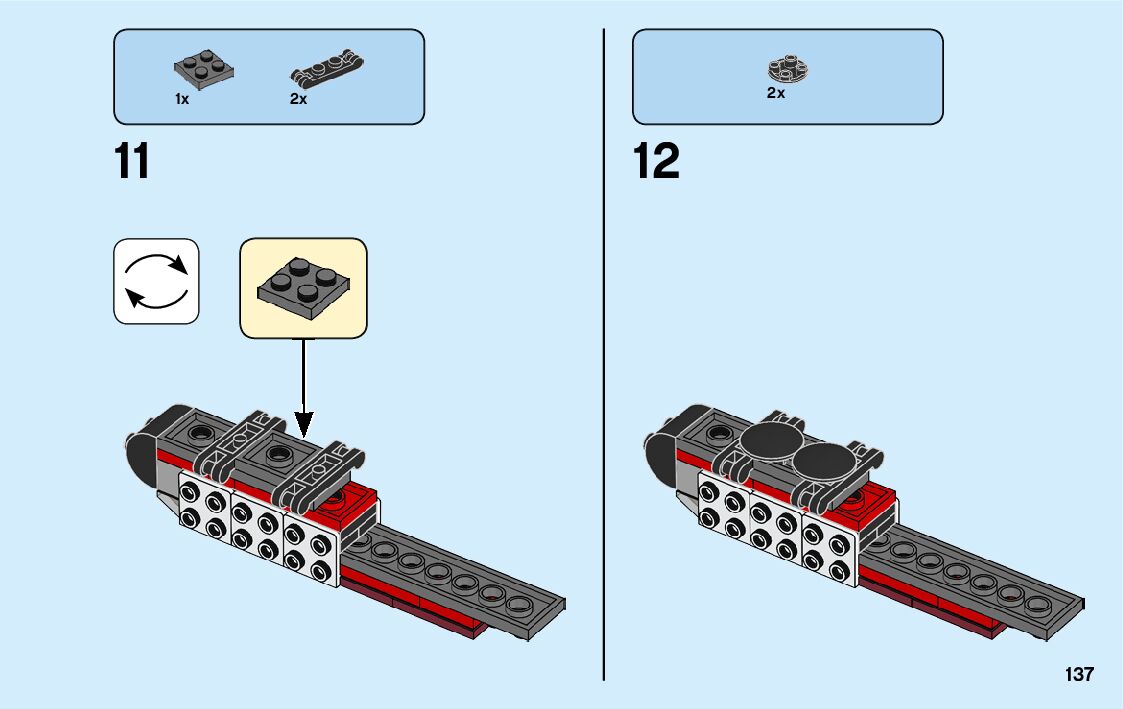 1x 2x

11

2x

12

137