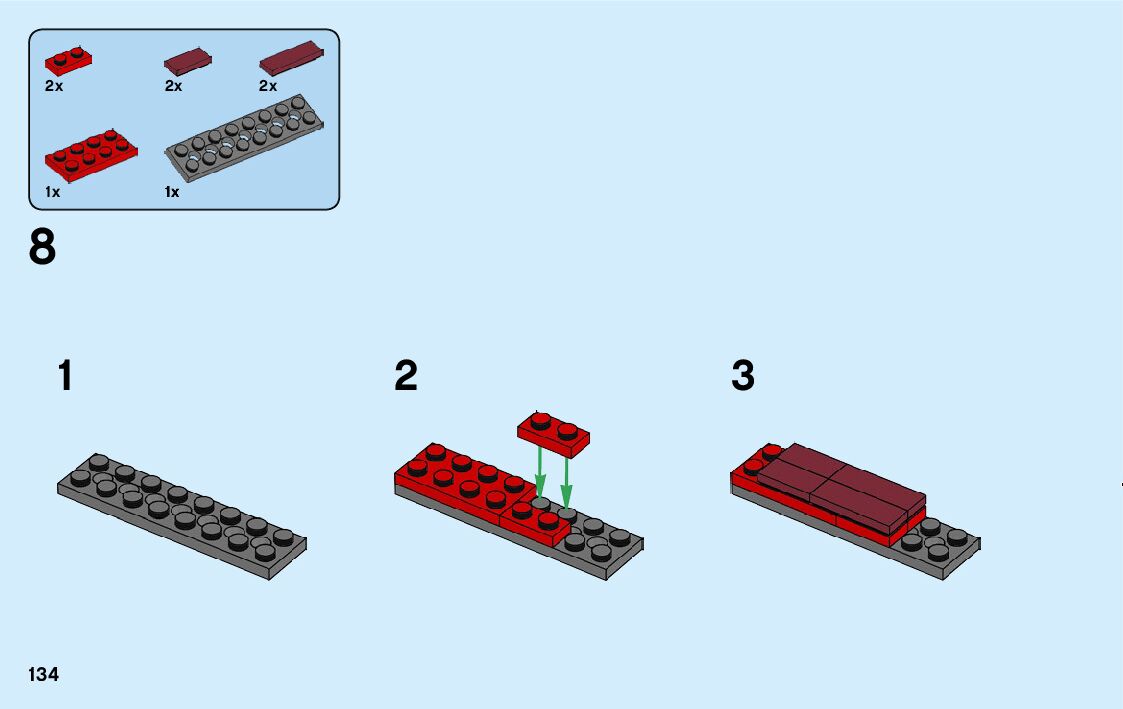 2x 2x 2x

1x 1x

8

1

2

3

134