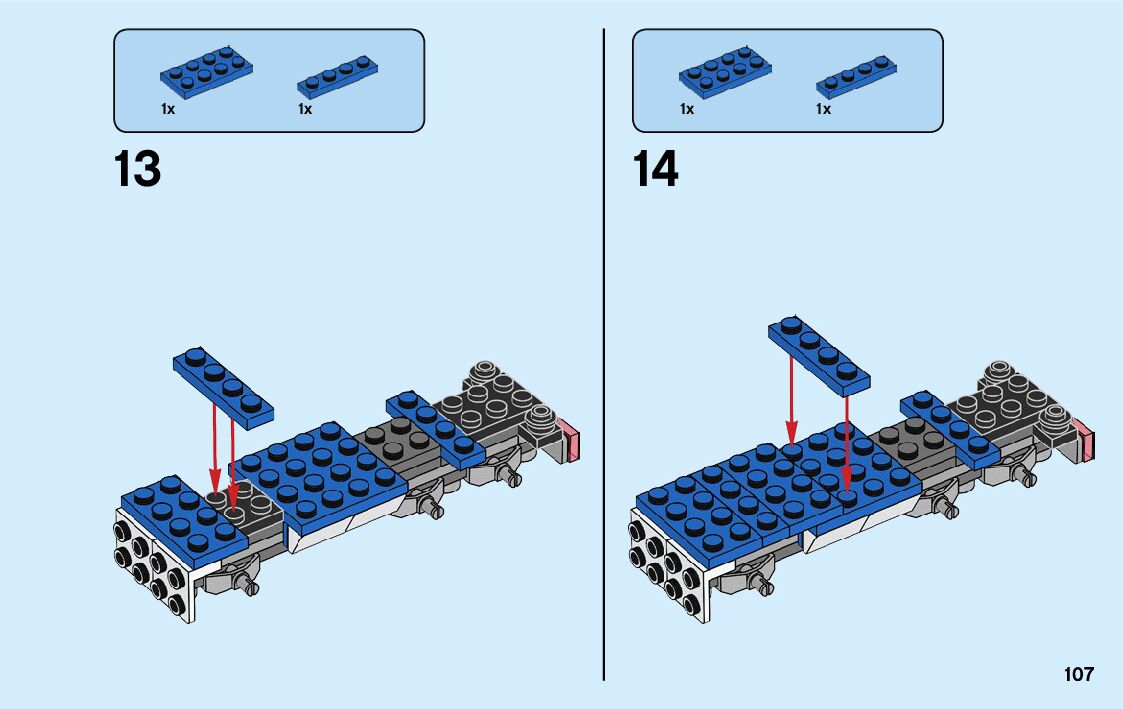 1x 1x

13

1x 1x

14

107