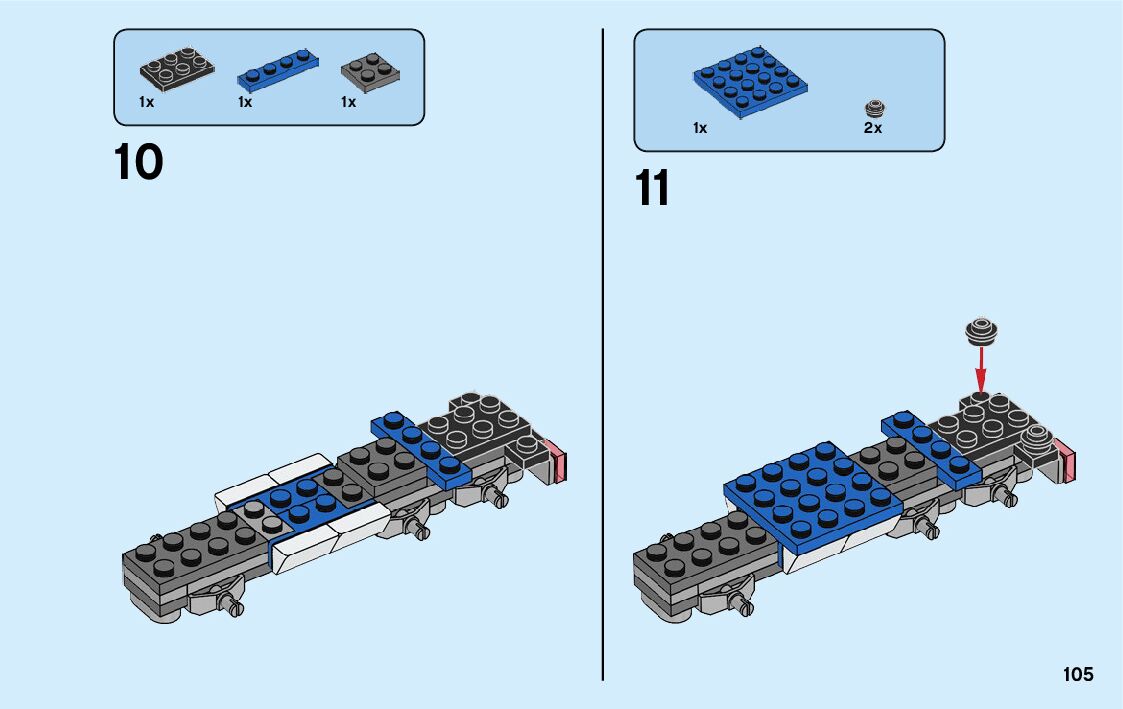 1x 1x 1x

10

1x 2x

11

105