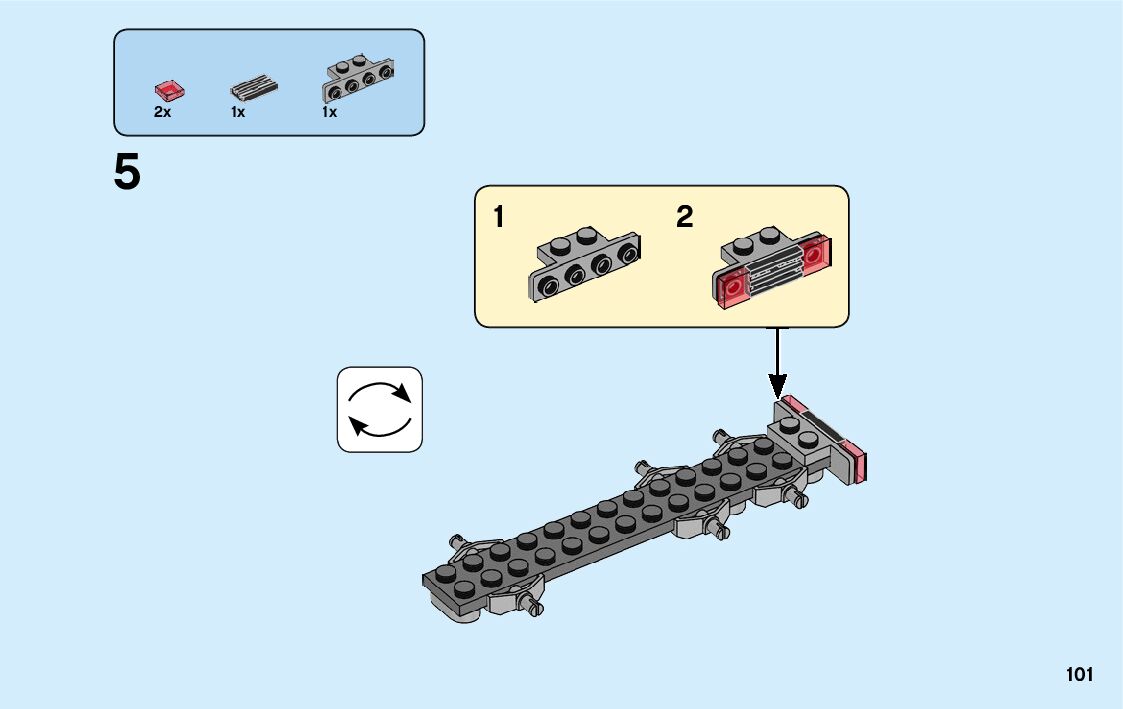 2x
1x
1x

5

1
2

101