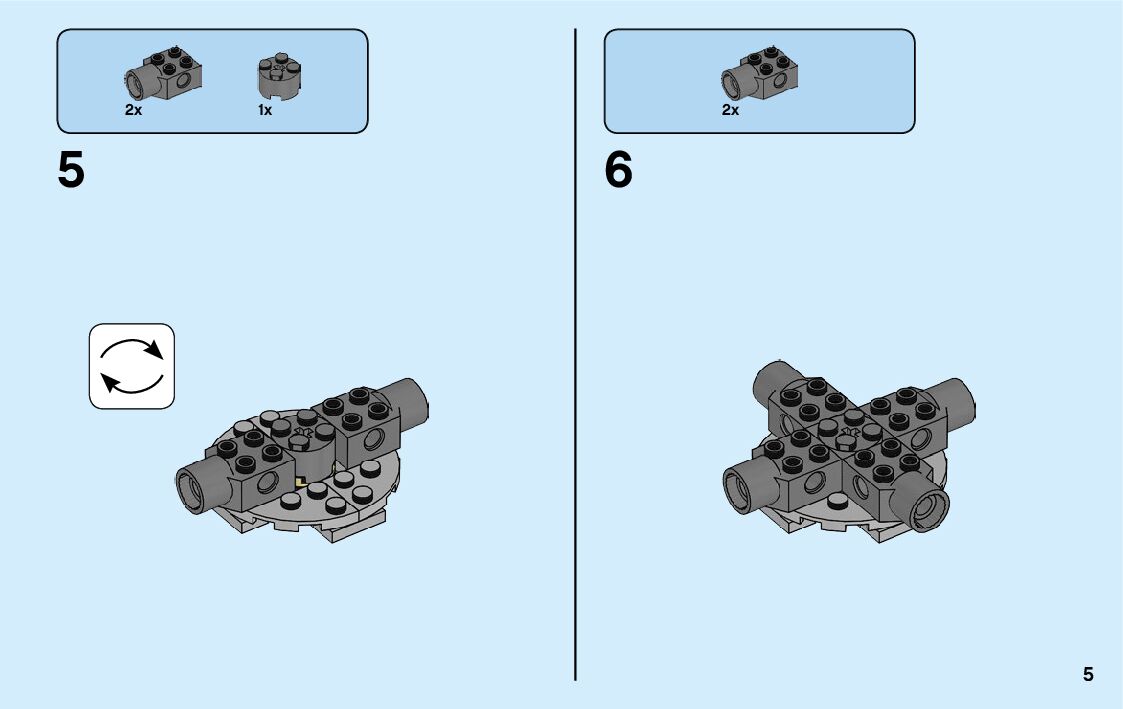 2x 1x

5

2x

6

5