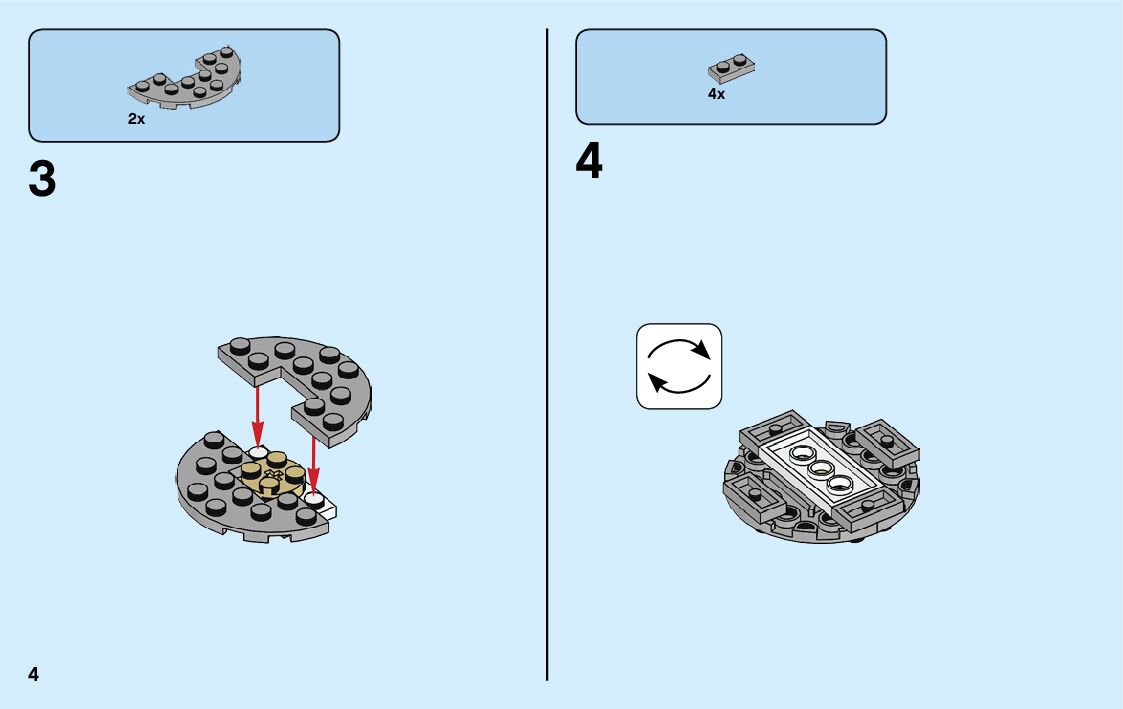 2x

3

4x

4

4