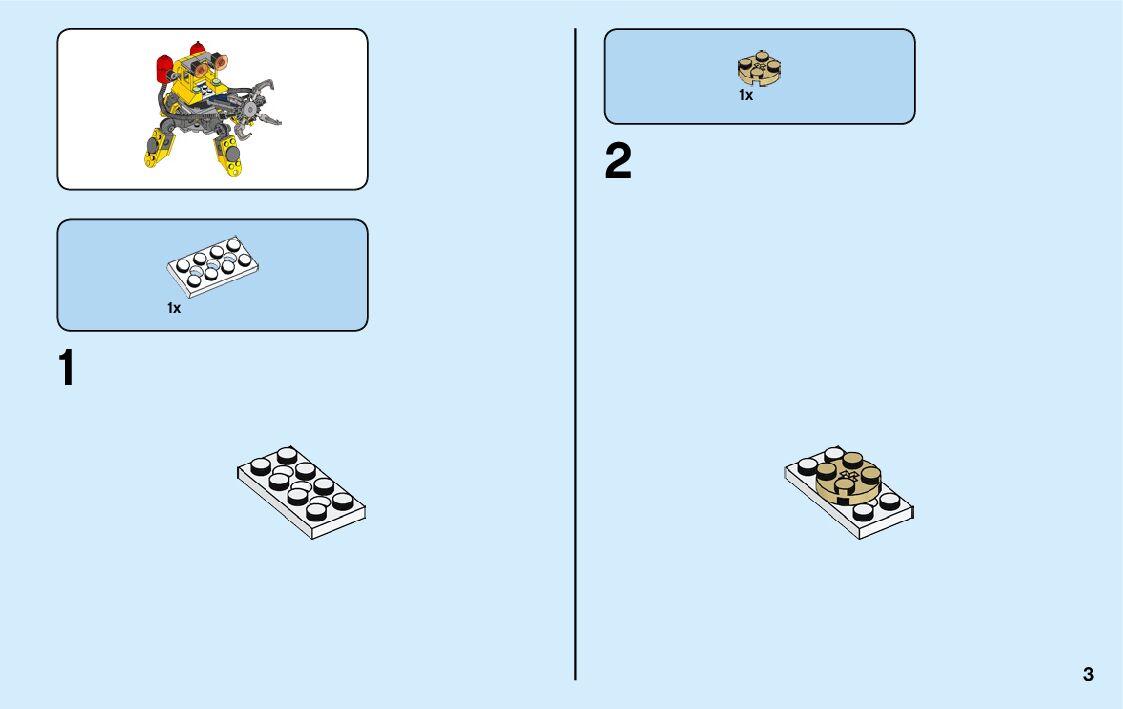 1x

1

1x

2

3