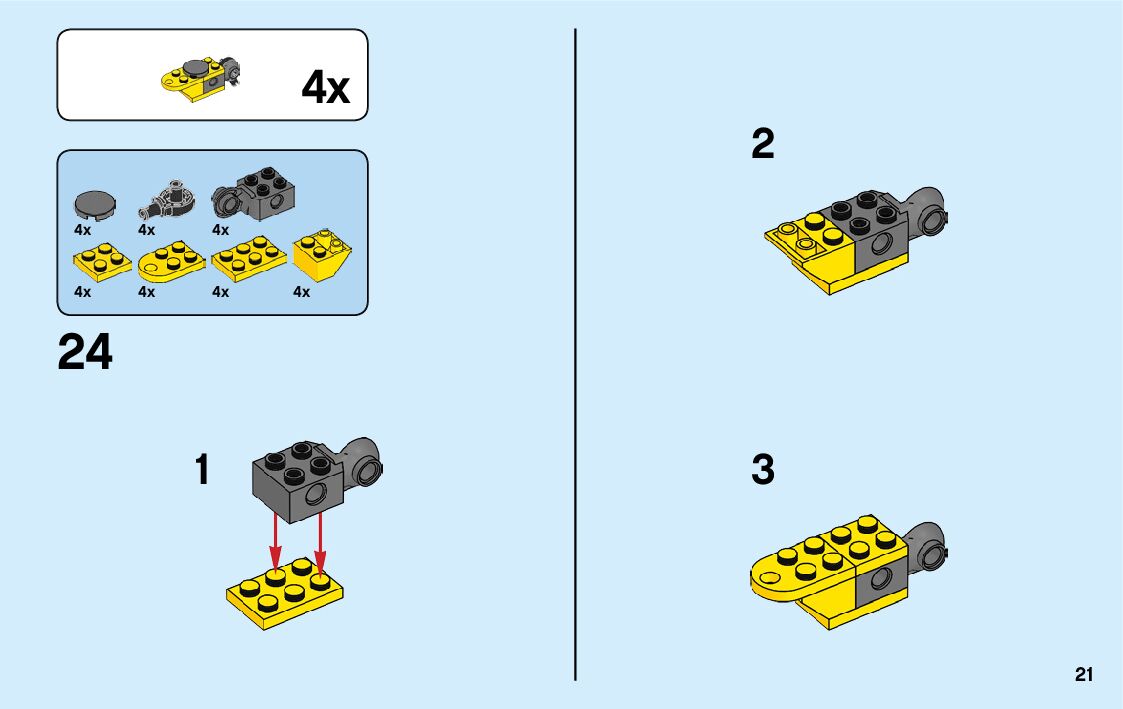 4x

4x
4x
4x
4x
4x
4x
4x

24

1

2

3

21