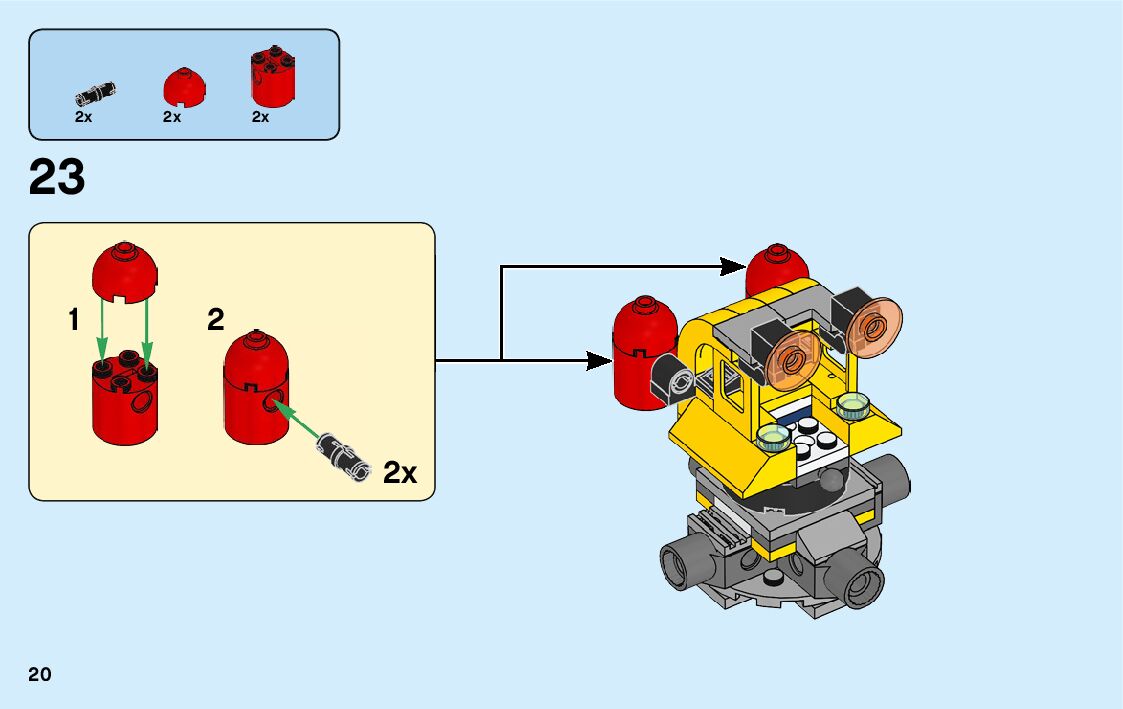 2x 2x 2x

23

1

2

2x

20